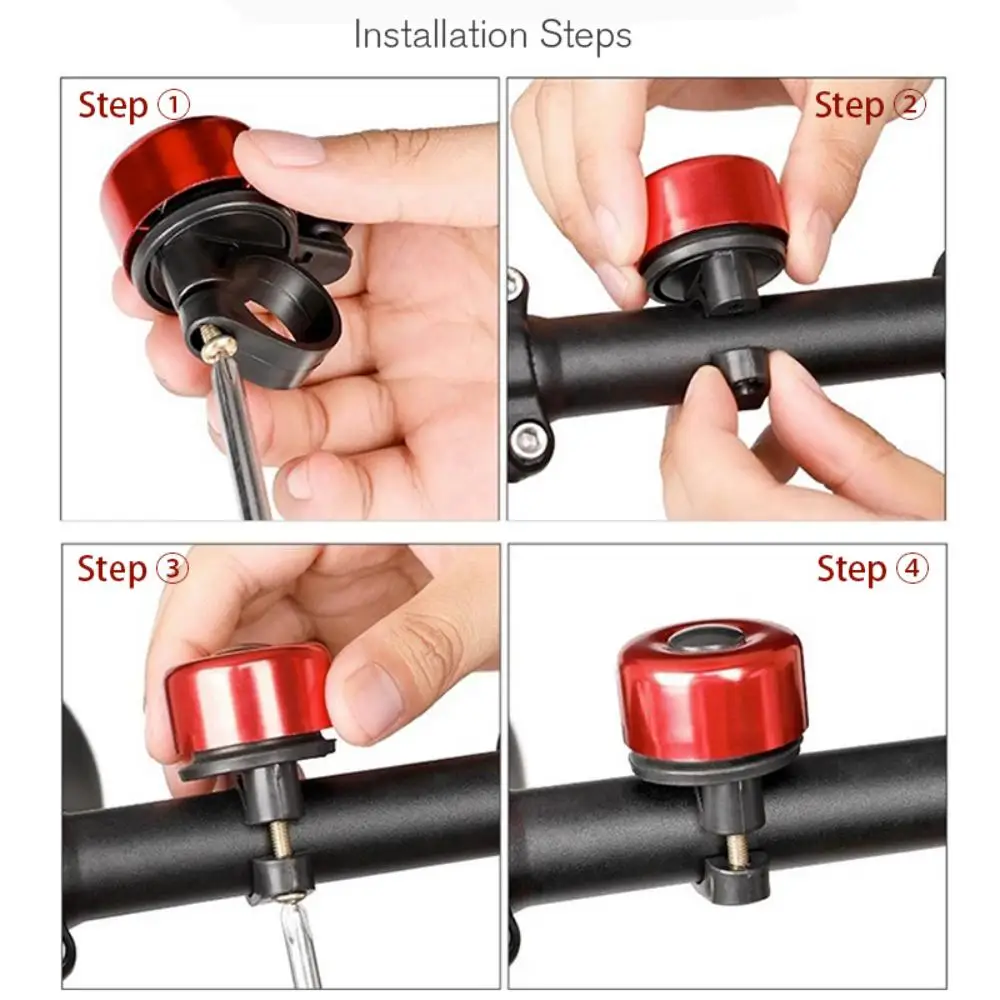 Installation Steps

Step ①

Step ②

Step ③

Step ④