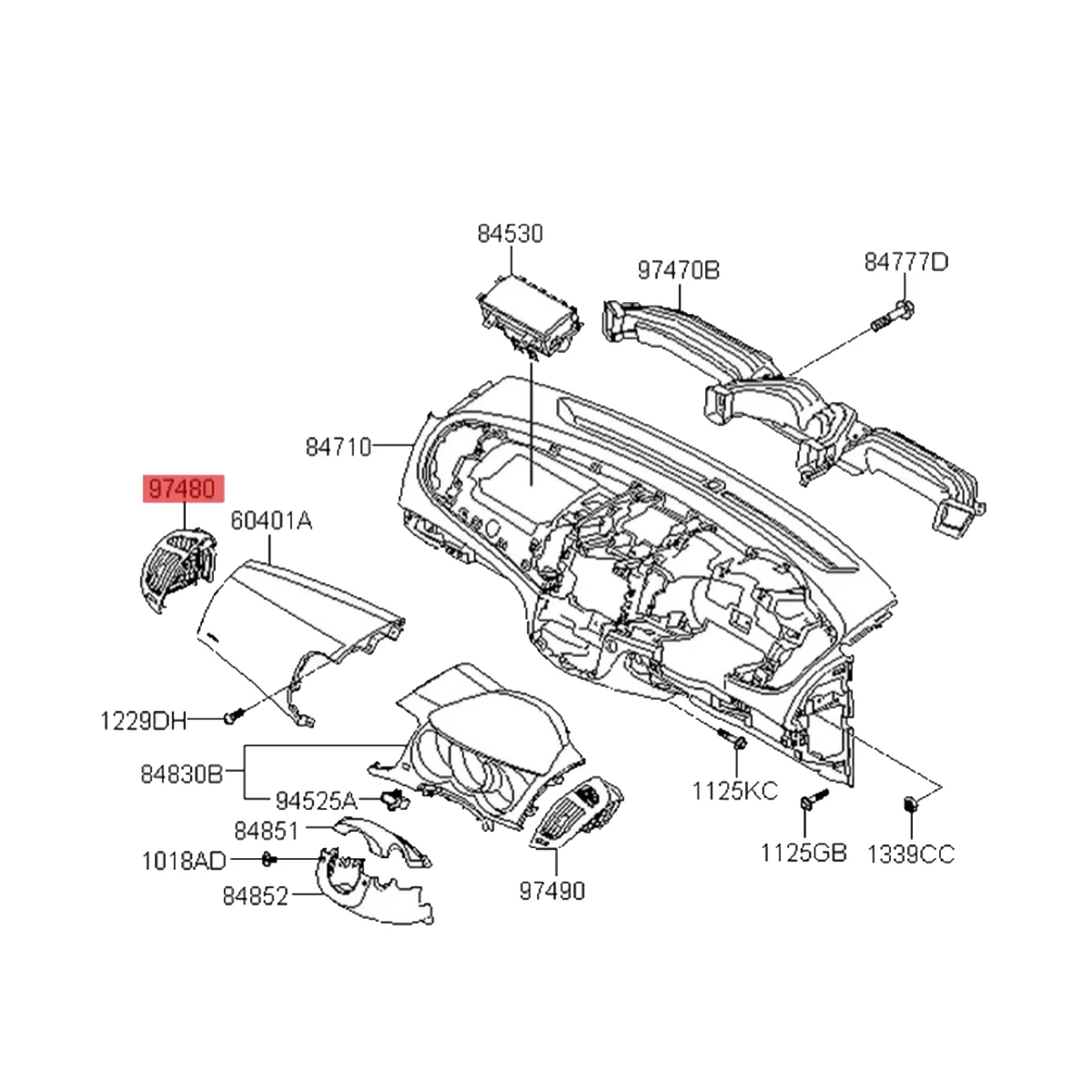 84530
97470B
84777D
84710
97480
60401A
1229DH
84830B
94525A
84851
1018AD
84852
97490
1125KC
1125GB
1339CC