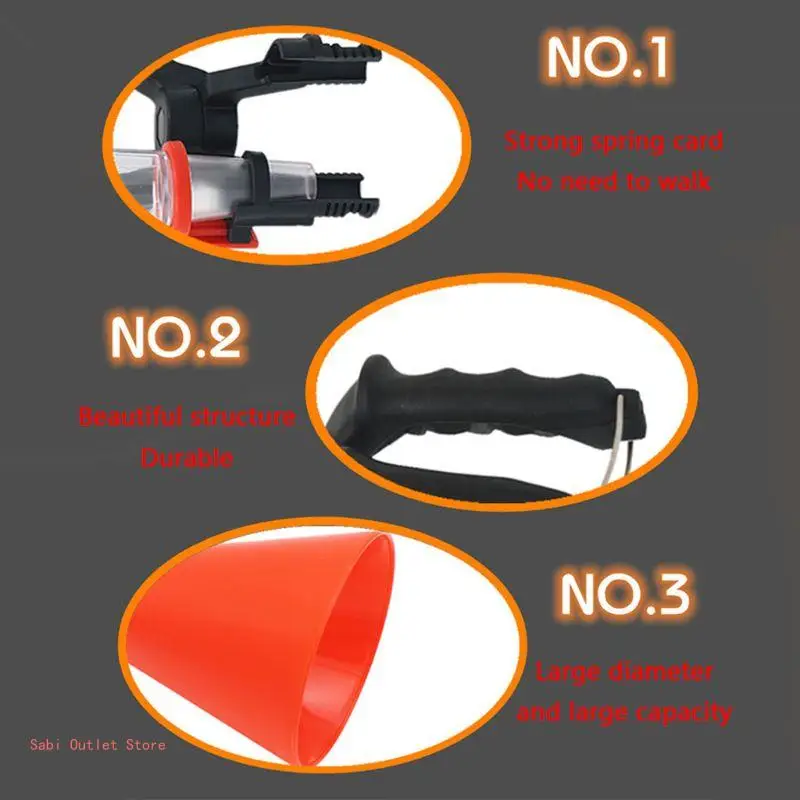 NO.1

Strong spring card
No need to walk

NO.2

Beautiful structure
Durable

NO.3

Large diameter
and large capacity

Sabi Outlet Store