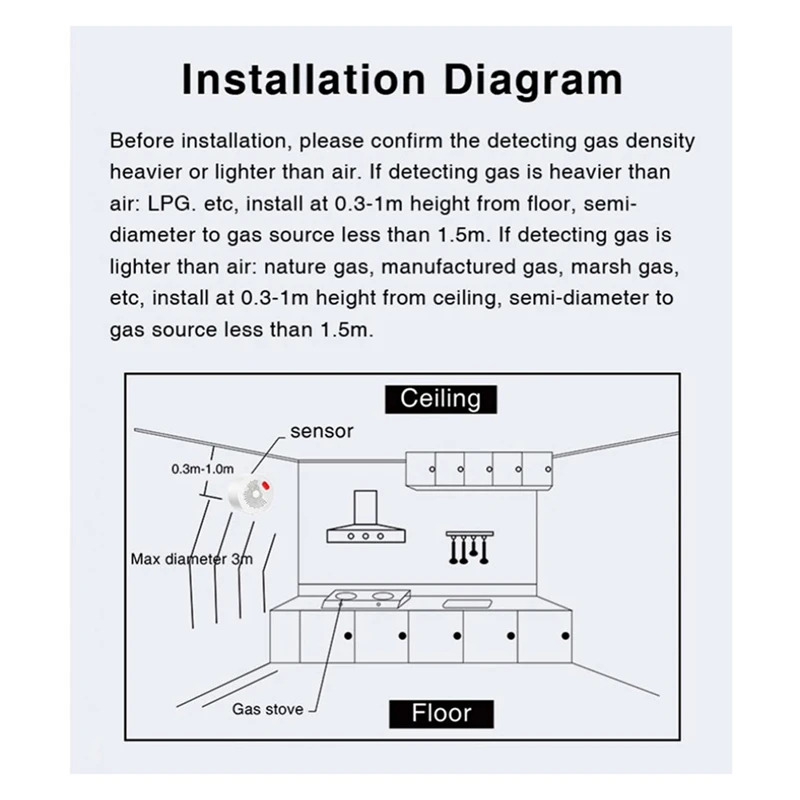 Installation Diagram

Before installation, please confirm the detecting gas density heavier or lighter than air. If detecting gas is heavier than air: LPG. etc, install at 0.3-1m height from floor, semi-diameter to gas source less than 1.5m. If detecting gas is lighter than air: nature gas, manufactured gas, marsh gas, etc, install at 0.3-1m height from ceiling, semi-diameter to gas source less than 1.5m.

Ceiling

sensor

0.3m-1.0m

Max diameter 3m

Gas stove

Floor