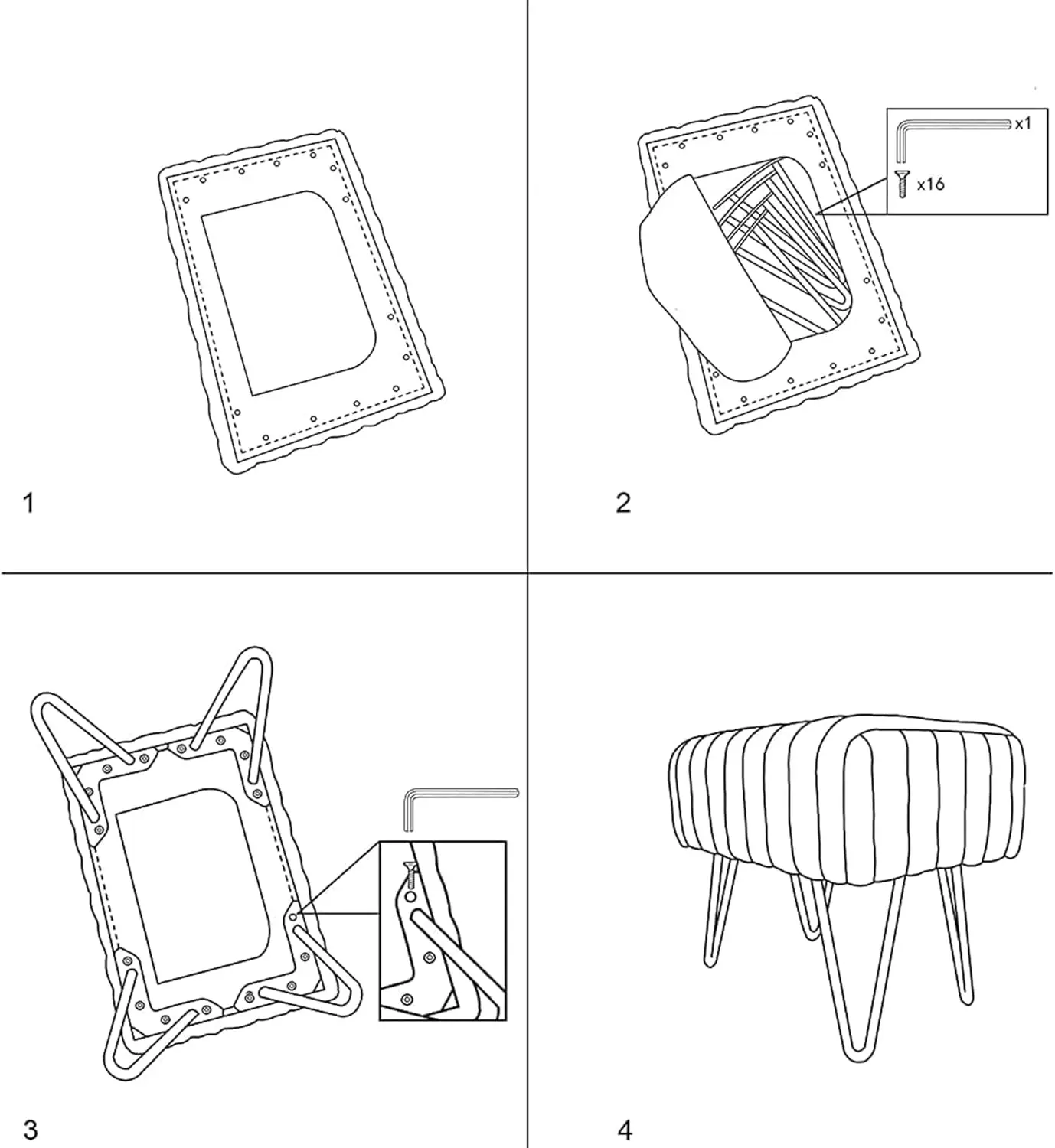 1

x1

x16

2

3

4