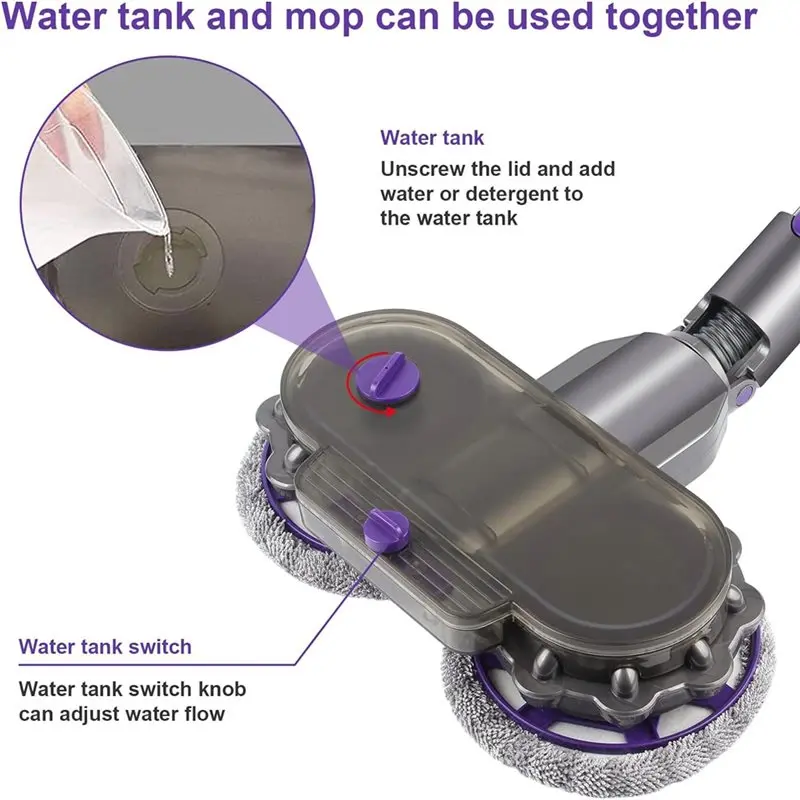 Water tank and mop can be used together

Water tank

Unscrew the lid and add water or detergent to the water tank

Water tank switch

Water tank switch knob can adjust water flow