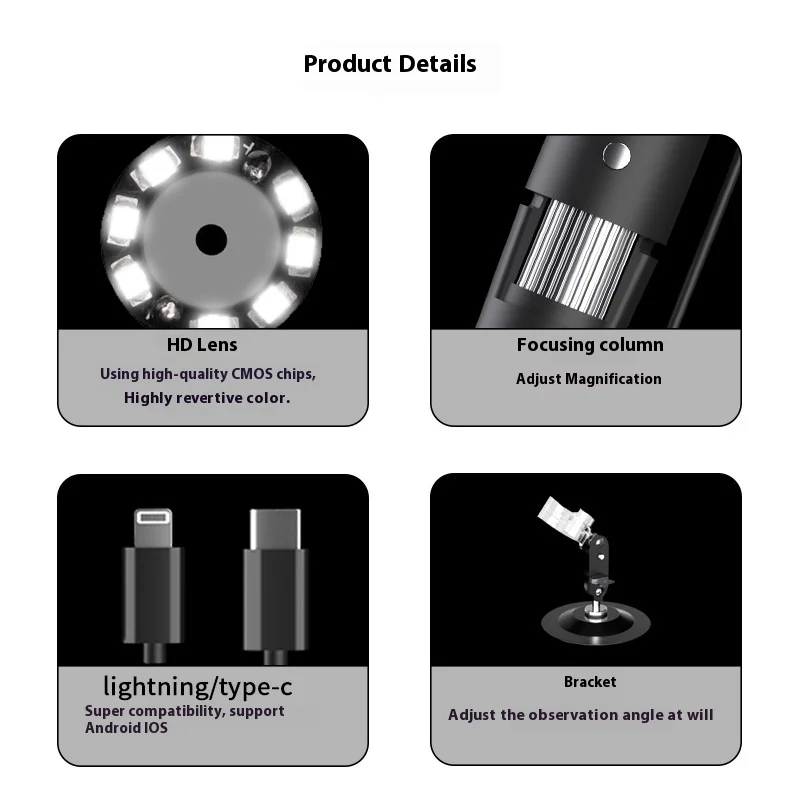 Product Details

HD Lens
Using high-quality CMOS chips,
Highly revertive color.

Focusing column
Adjust Magnification

lightning/type-c
Super compatibility, support Android IOS

Bracket
Adjust the observation angle at will