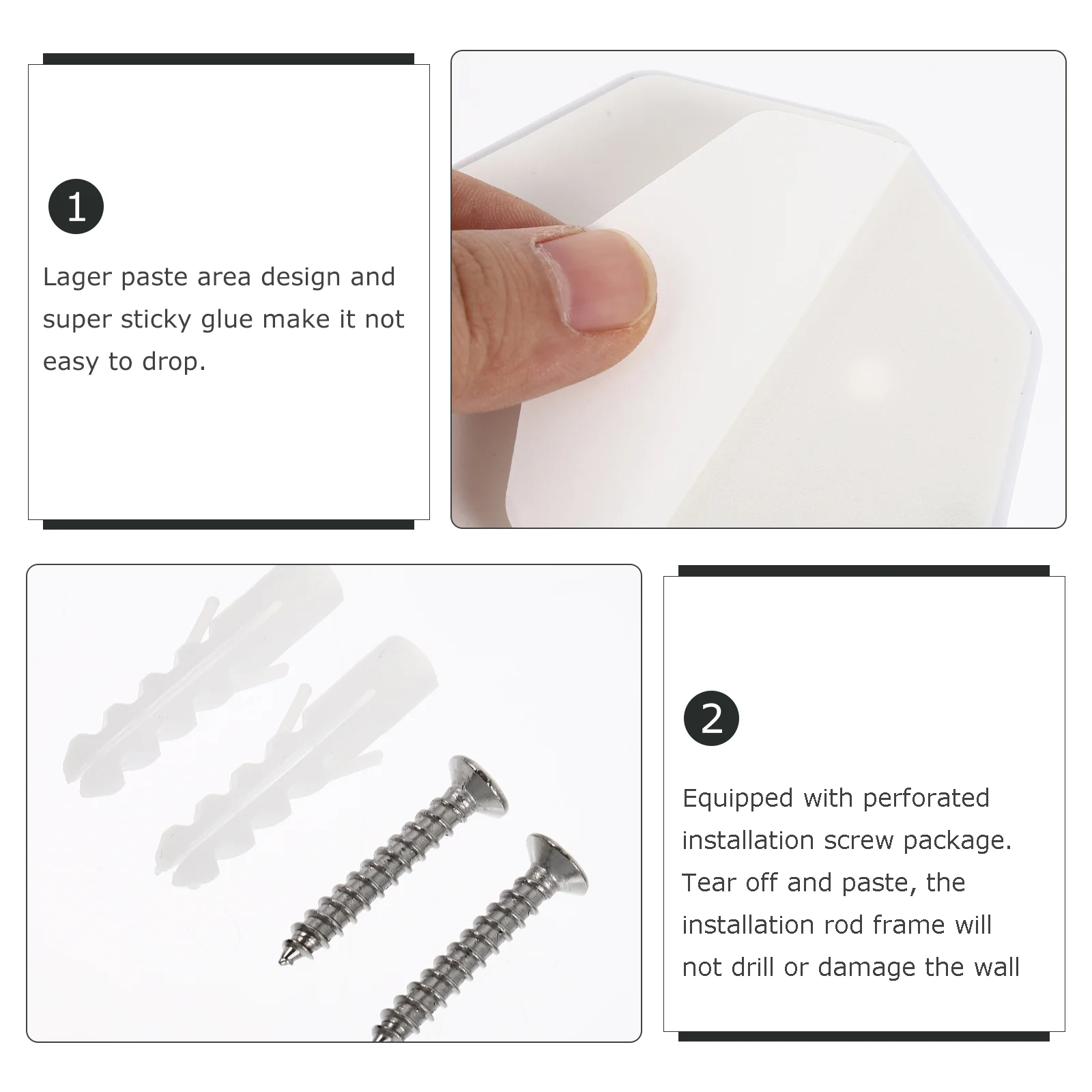 1

Lager paste area design and super sticky glue make it not easy to drop.

2

Equipped with perforated installation screw package. Tear off and paste, the installation rod frame will not drill or damage the wall