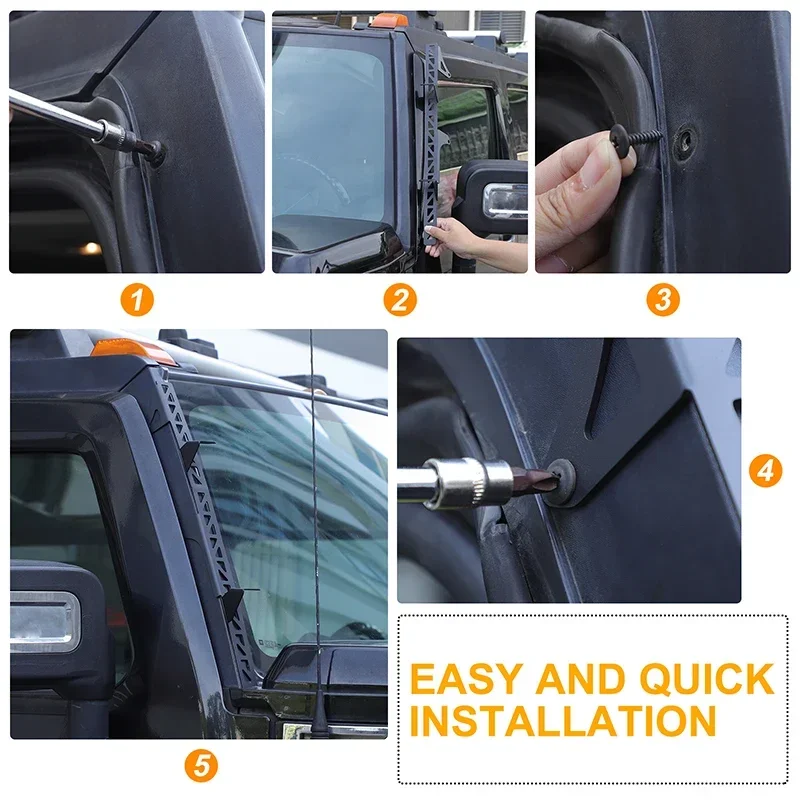 1

2

3

4

5

EASY AND QUICK INSTALLATION