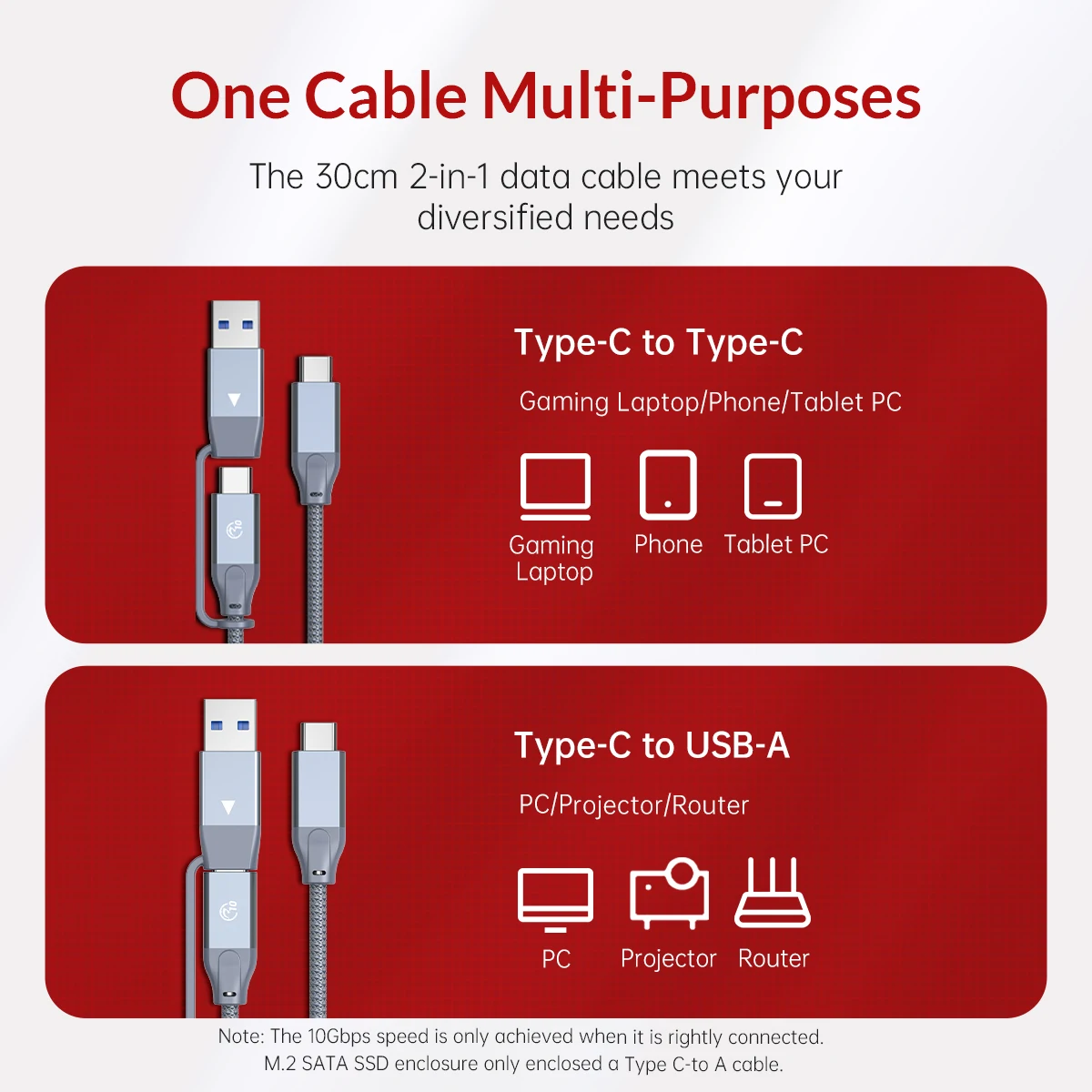 One Cable Multi-Purposes

The 30cm 2-in-1 data cable meets your diversified needs

Type-C to Type-C

Gaming Laptop/Phone/Tablet PC

Gaming Laptop

Phone

Tablet PC

Type-C to USB-A

PC/Projector/Router

PC

Projector

Router

Note: The 10Gbps speed is only achieved when it is rightly connected.
M.2 SATA SSD enclosure only enclosed a Type C-to A cable.