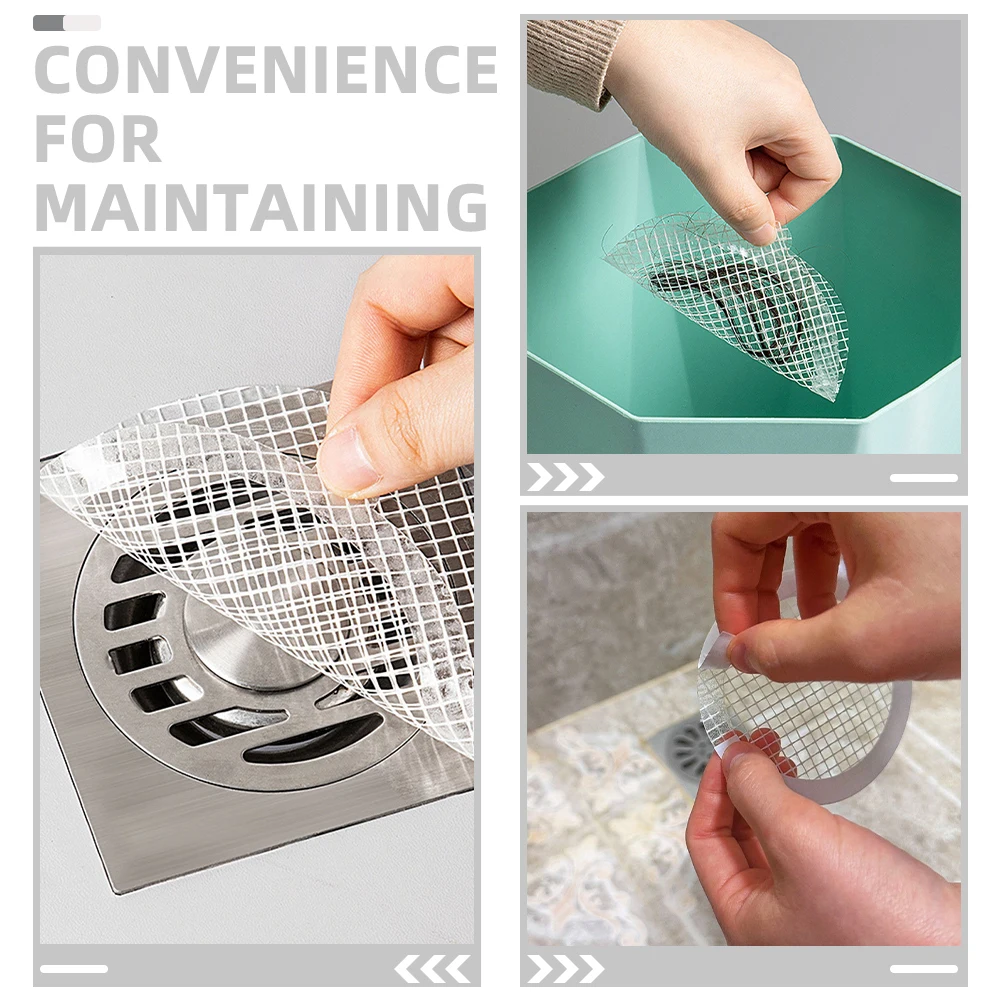 CONVENIENCE FOR MAINTAINING