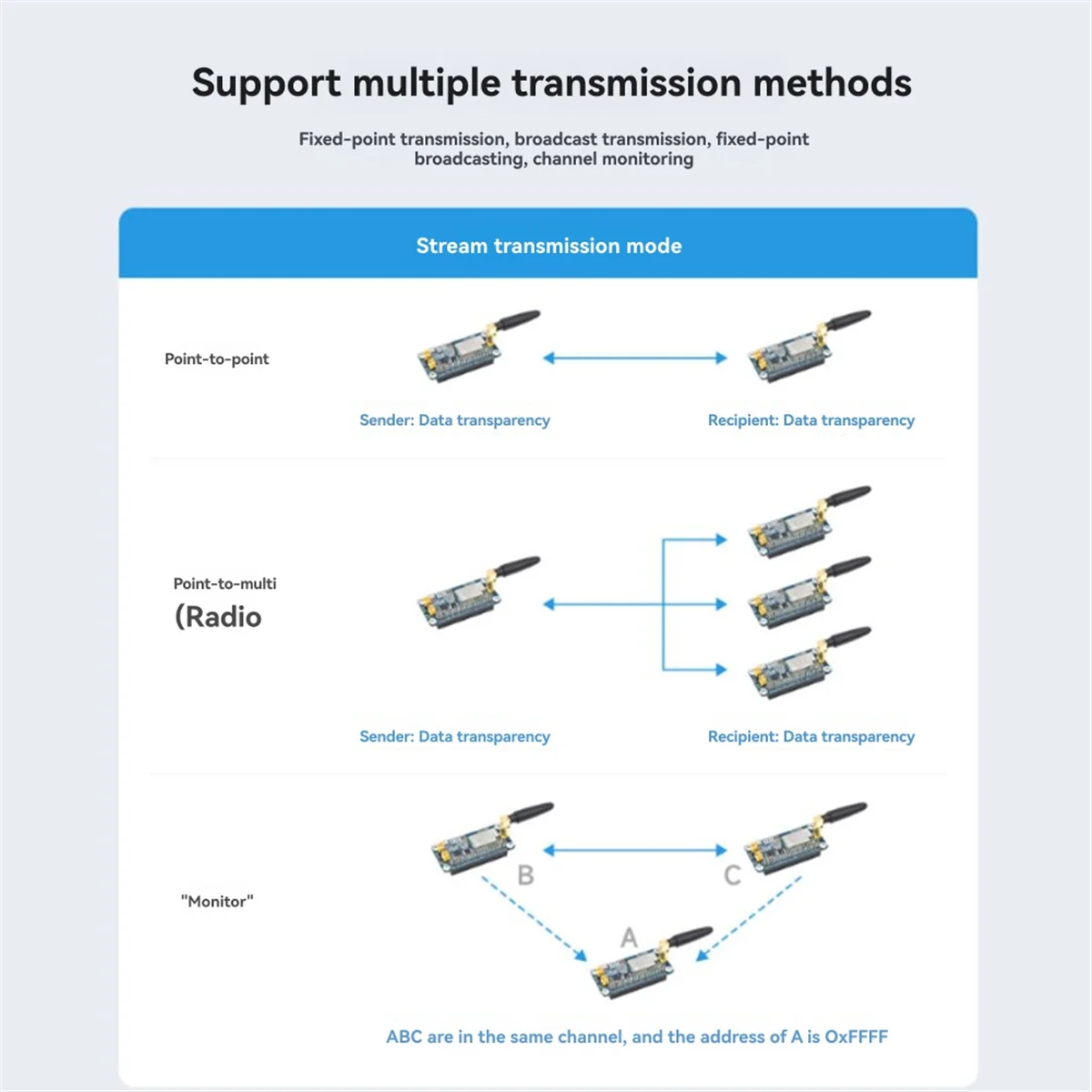 Support multiple transmission methods

Fixed-point transmission, broadcast transmission, fixed-point broadcasting, channel monitoring

Stream transmission mode

Point-to-point

Sender: Data transparency

Recipient: Data transparency

Point-to-multi
(Radio

Sender: Data transparency

Recipient: Data transparency

"Monitor"

B

C

A

ABC are in the same channel, and the address of A is OxFFFF