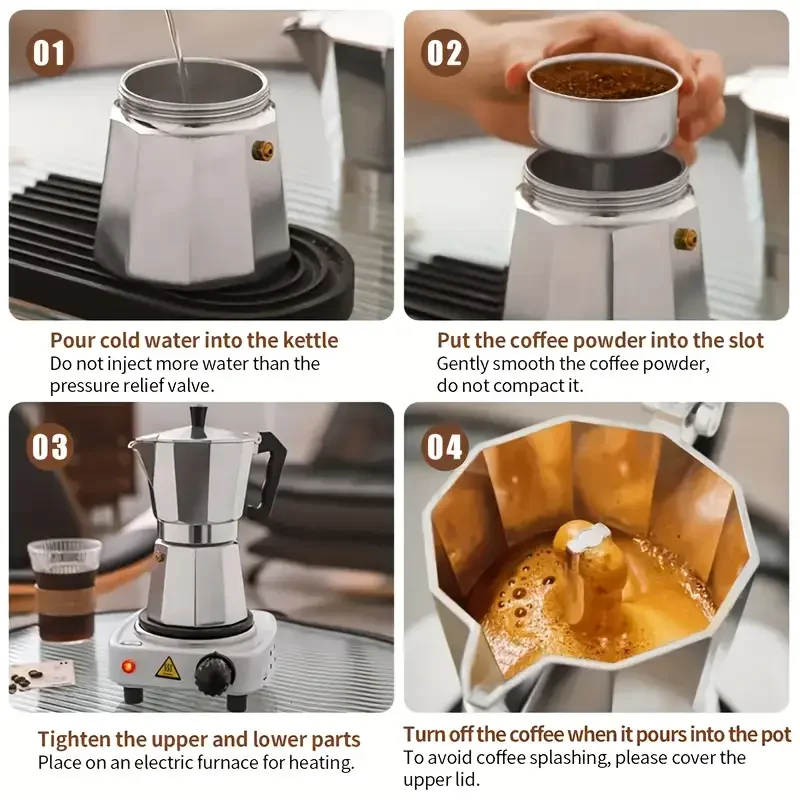 01

Pour cold water into the kettle
Do not inject more water than the pressure relief valve.

02

Put the coffee powder into the slot
Gently smooth the coffee powder, do not compact it.

03

Tighten the upper and lower parts
Place on an electric furnace for heating.

04

Turn off the coffee when it pours into the pot
To avoid coffee splashing, please cover the upper lid.