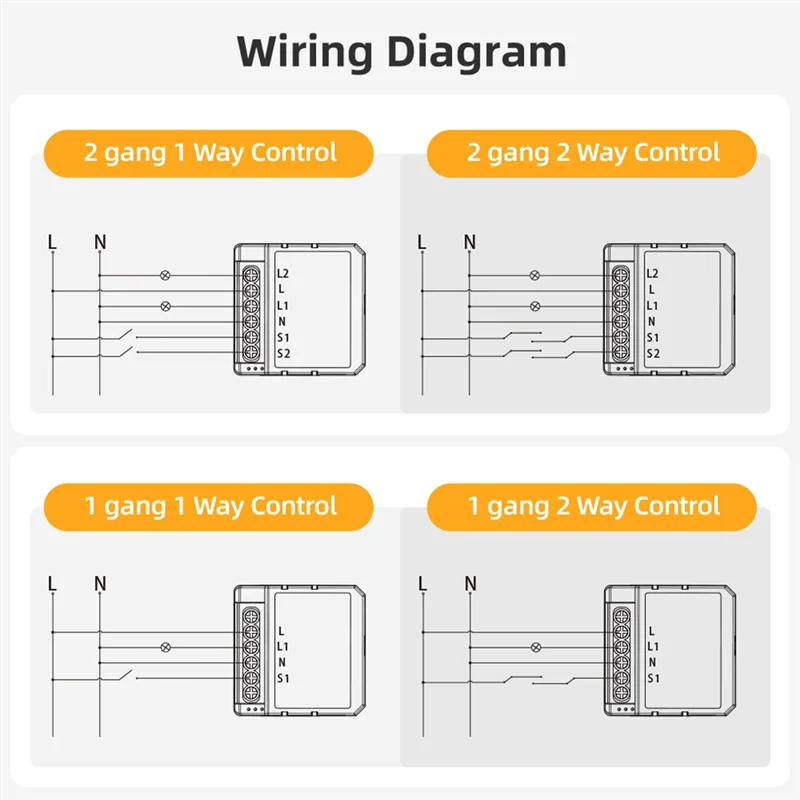 Wiring Diagram

2 gang 1 Way Control

L N

L2
L
L1
N
S1
S2

2 gang 2 Way Control

L N

L2
L
L1
N
S1
S2

1 gang 1 Way Control

L N

L
L1
N
S1

1 gang 2 Way Control

L N

L
L1
N
S1