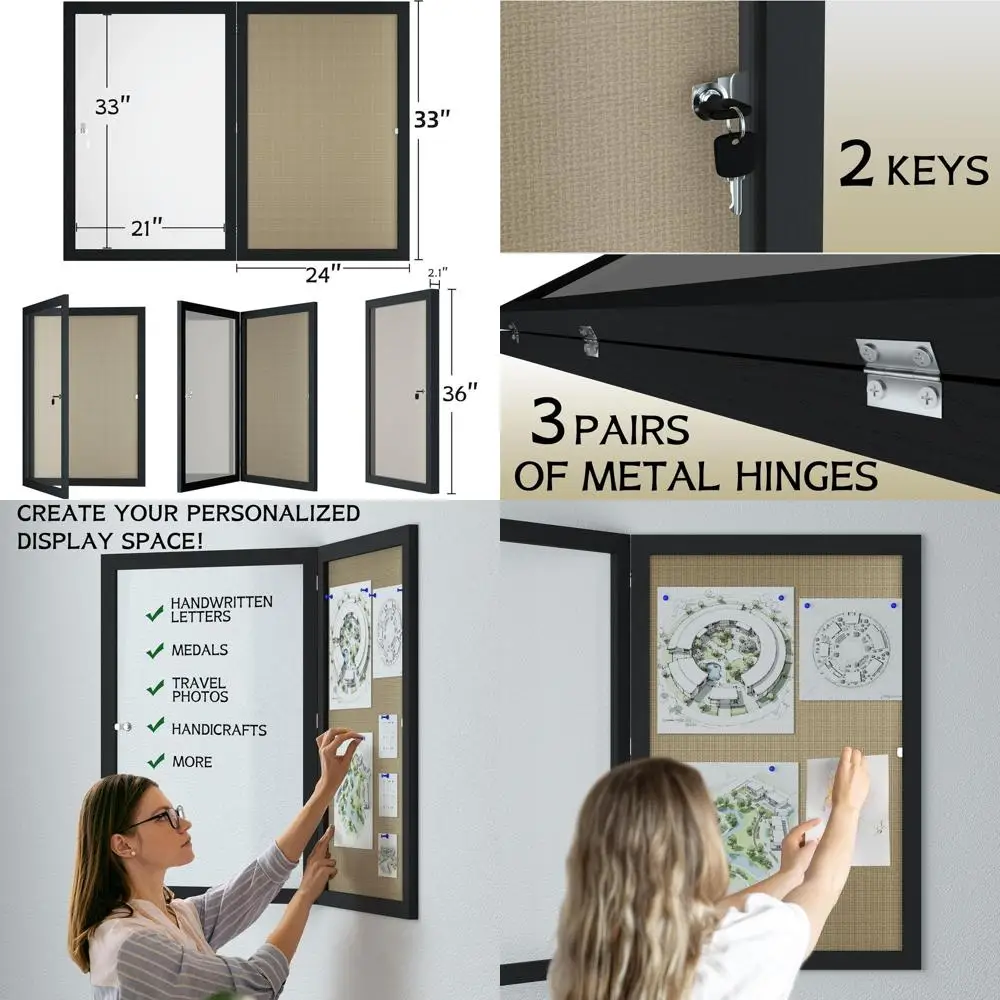 33"
21"
33"
24"
2.1"
36"

2 KEYS

3 PAIRS
OF METAL HINGES

CREATE YOUR PERSONALIZED DISPLAY SPACE!

✓ HANDWRITTEN LETTERS
✓ MEDALS
✓ TRAVEL PHOTOS
✓ HANDICRAFTS
✓ MORE