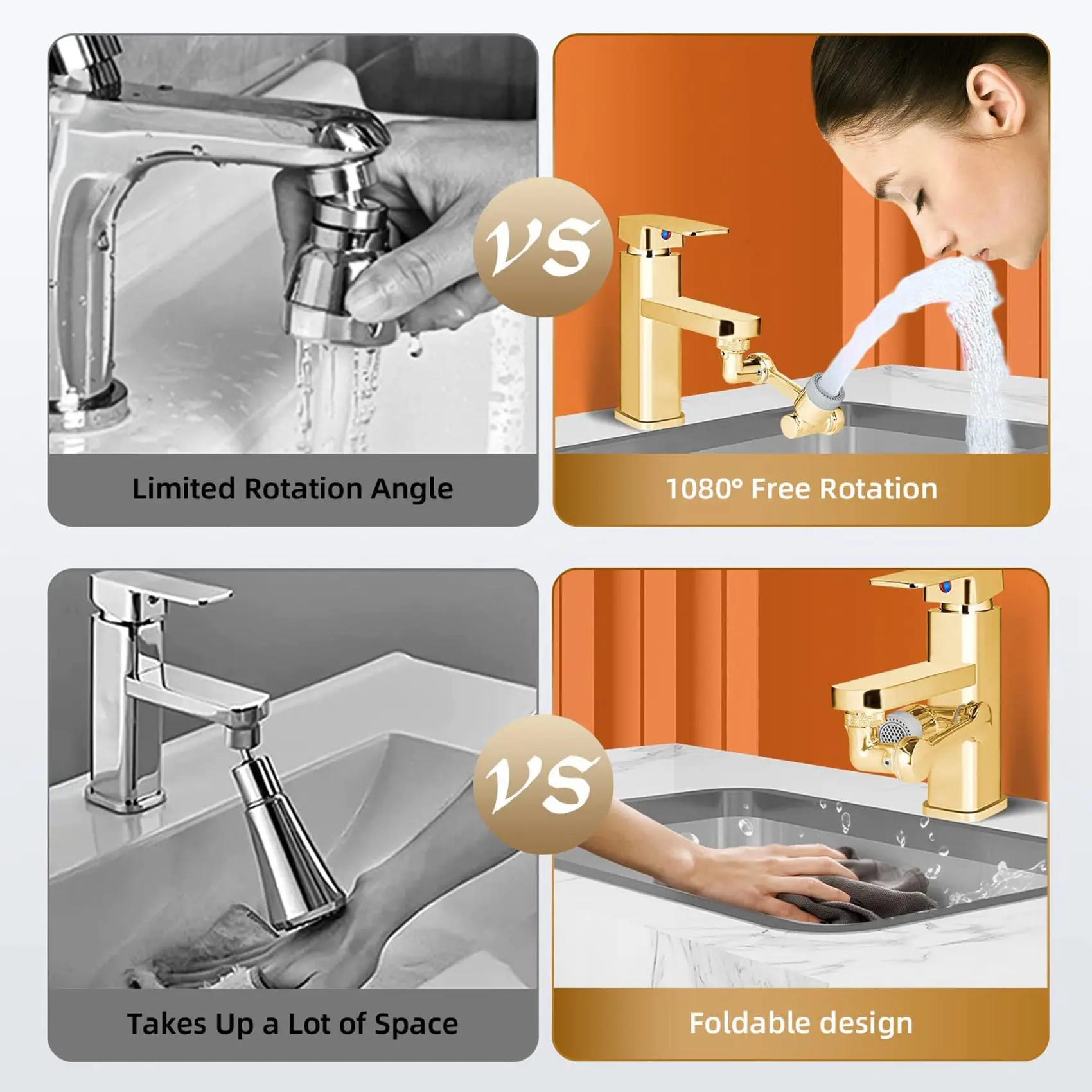 Limited Rotation Angle

VS

1080° Free Rotation

Takes Up a Lot of Space

VS

Foldable design