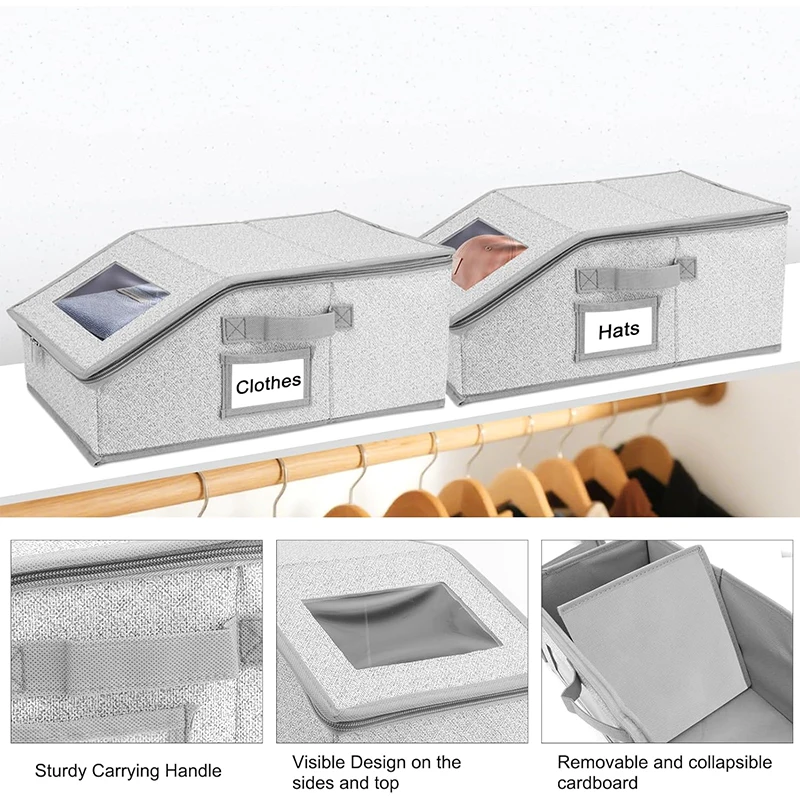 Clothes

Hats

Sturdy Carrying Handle

Visible Design on the sides and top

Removable and collapsible cardboard