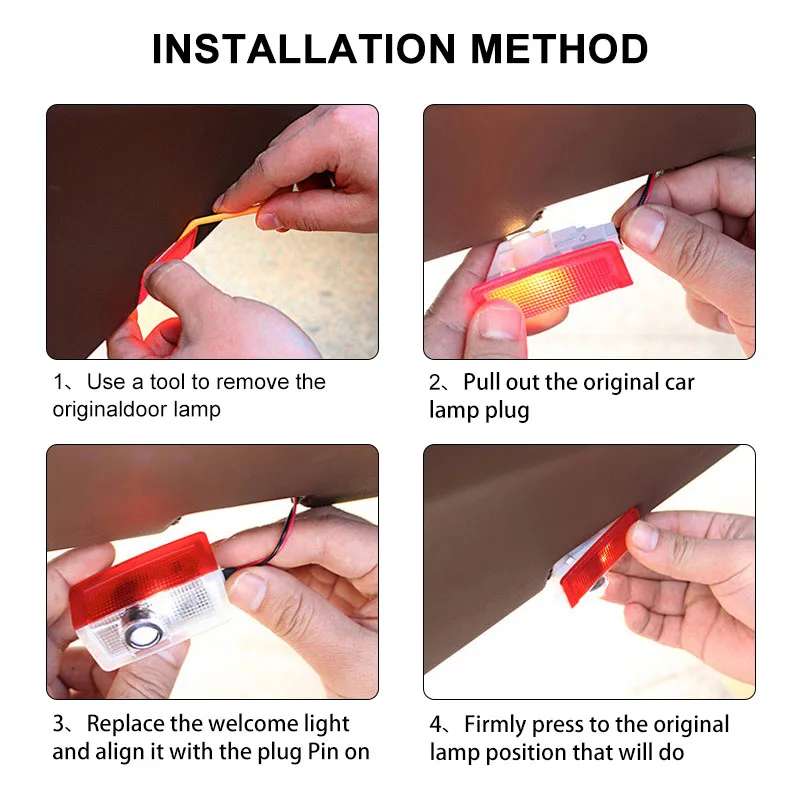 INSTALLATION METHOD

1、Use a tool to remove the originaldoor lamp

2、Pull out the original car lamp plug

3、Replace the welcome light and align it with the plug Pin on

4、Firmly press to the original lamp position that will do