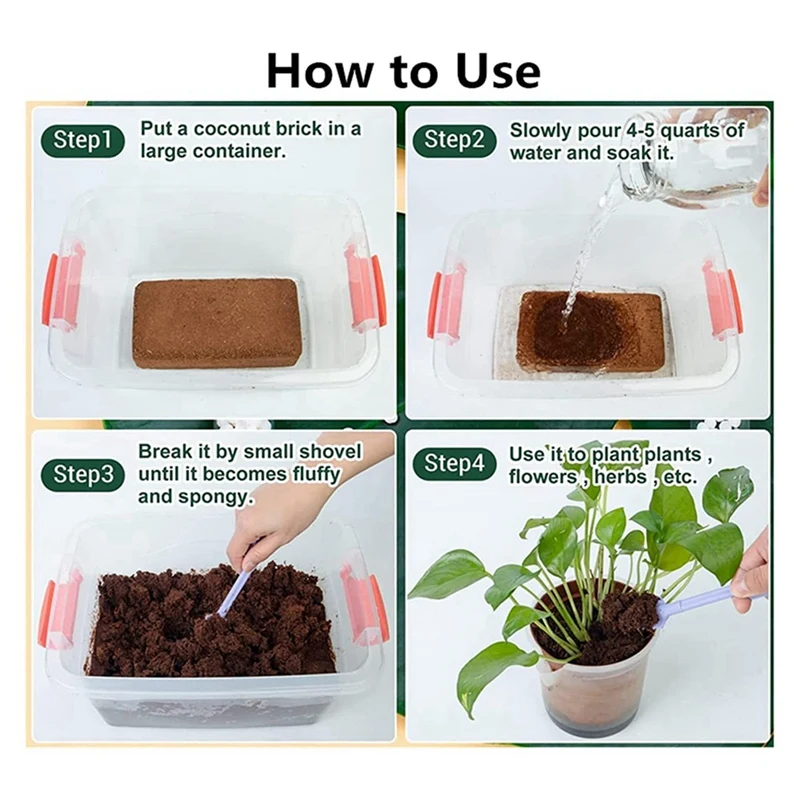 How to Use

Step1 Put a coconut brick in a large container.

Step2 Slowly pour 4-5 quarts of water and soak it.

Step3 Break it by small shovel until it becomes fluffy and spongy.

Step4 Use it to plant plants , flowers , herbs , etc.