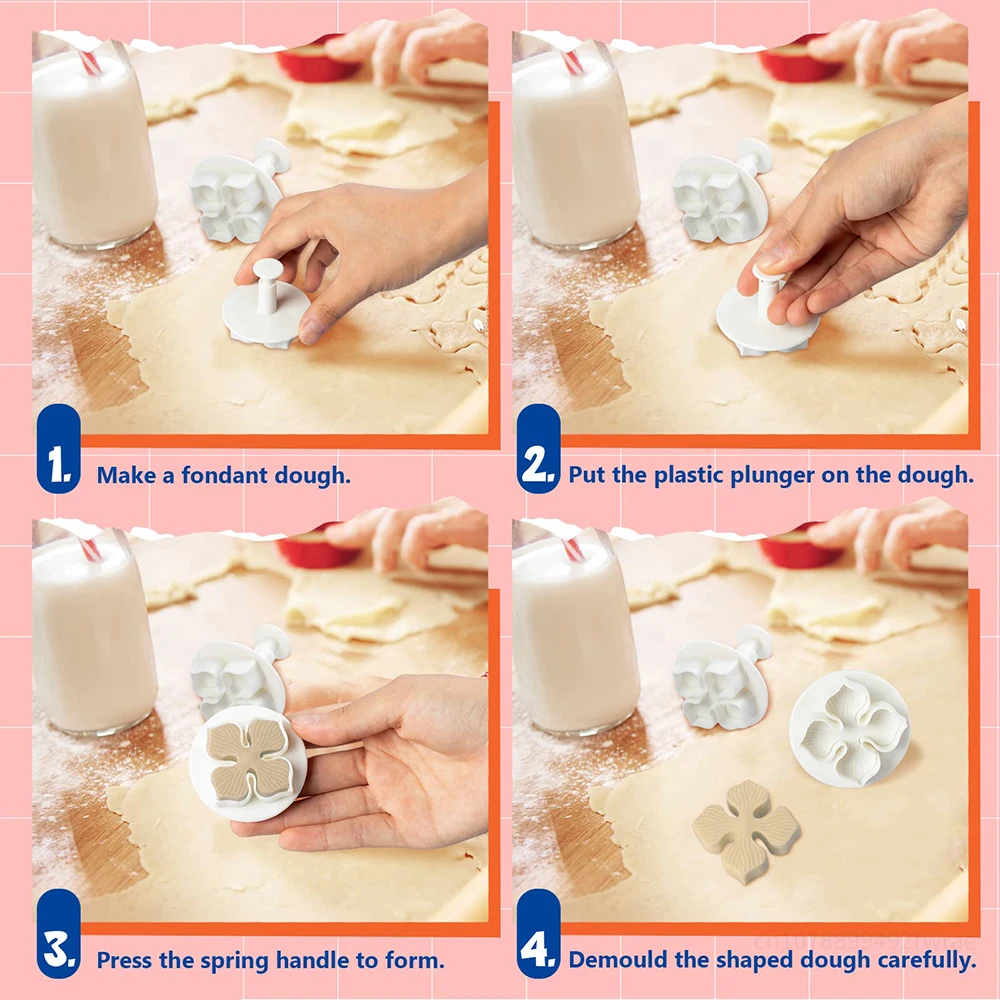 1. Make a fondant dough.

2. Put the plastic plunger on the dough.

3. Press the spring handle to form.

4. Demould the shaped dough carefully.