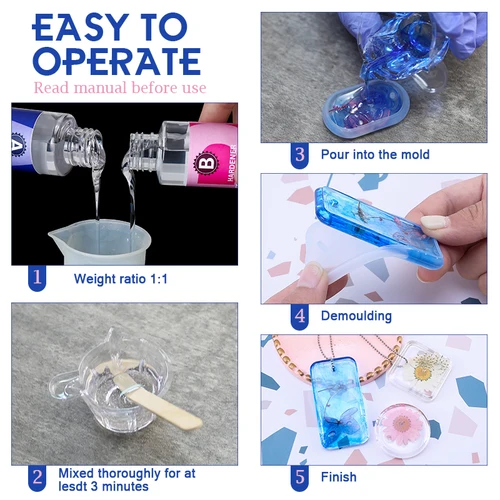 EASY TO OPERATE

Read manual before use

A

B
HARDENER

1 Weight ratio 1:1

2 Mixed thoroughly for at lesdt 3 minutes

3 Pour into the mold

4 Demoulding

5 Finish