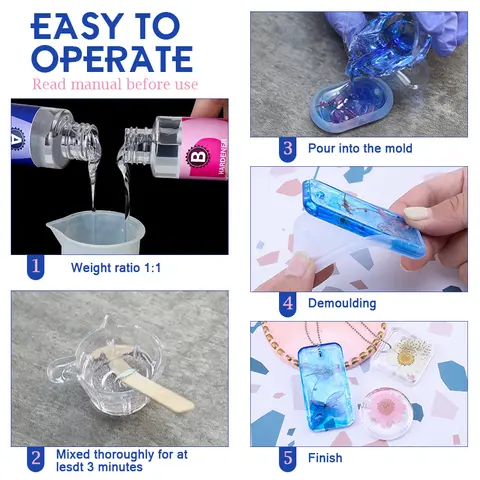 EASY TO OPERATE
Read manual before use

A

B
HARDENER

1 Weight ratio 1:1

2 Mixed thoroughly for at lesdt 3 minutes

3 Pour into the mold

4 Demoulding

5 Finish