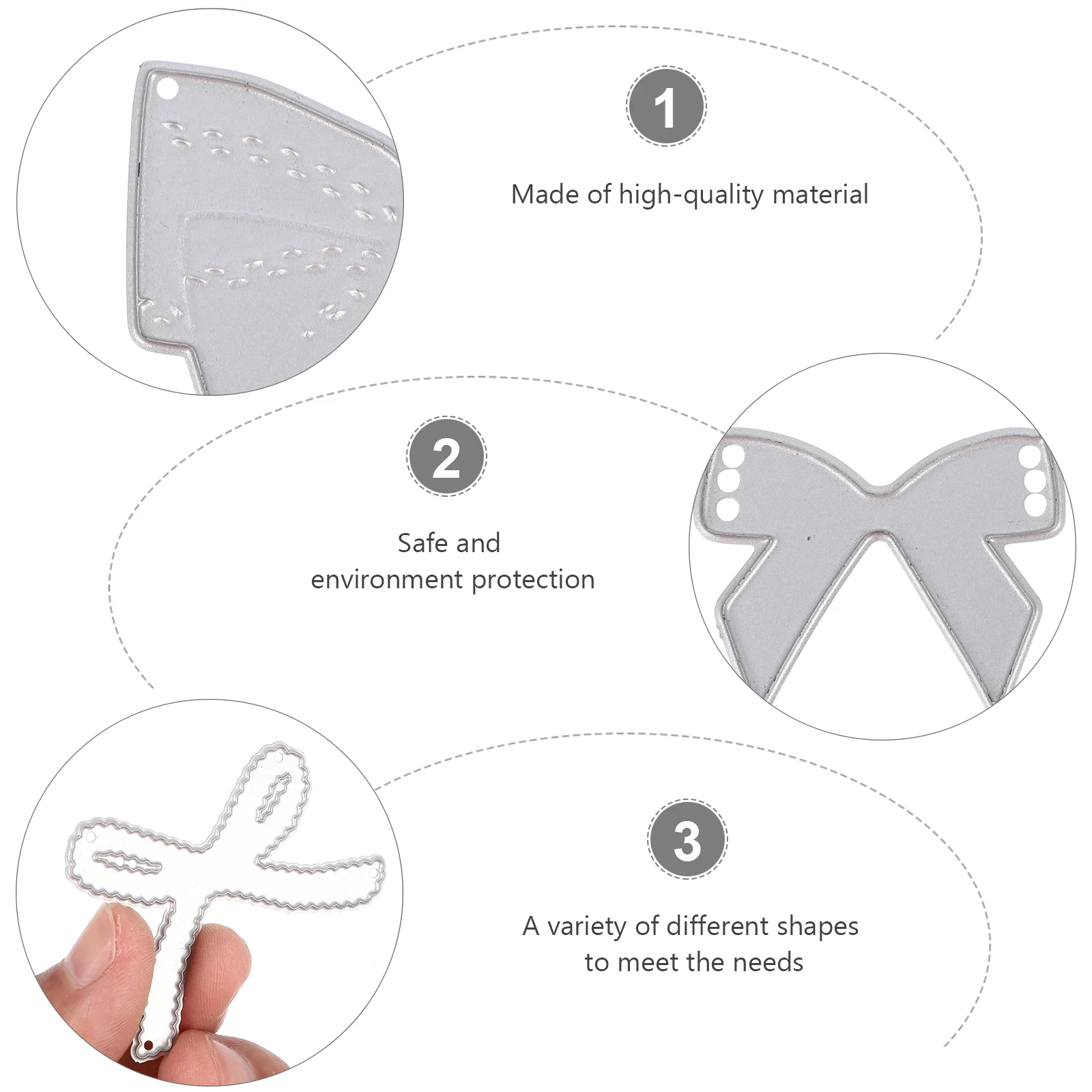 1

Made of high-quality material

2

Safe and environment protection

3

A variety of different shapes to meet the needs