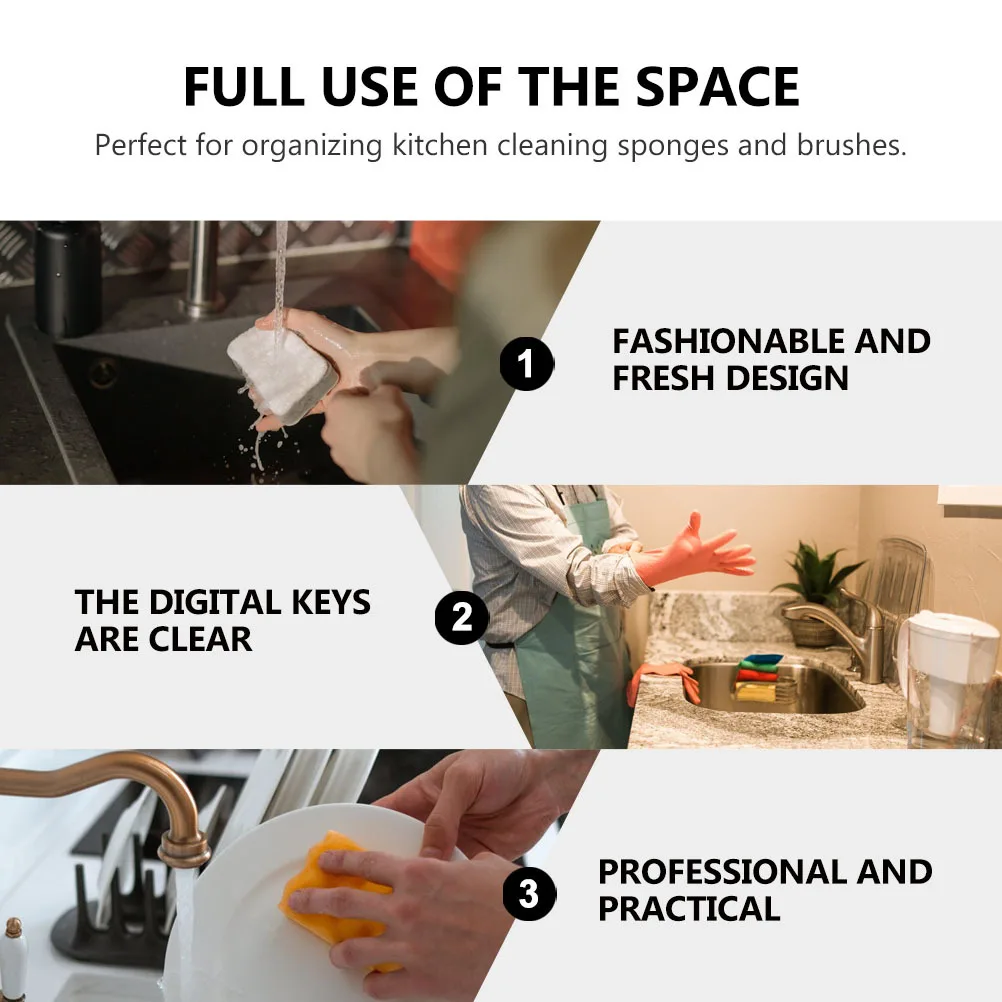 FULL USE OF THE SPACE

Perfect for organizing kitchen cleaning sponges and brushes.

1

FASHIONABLE AND FRESH DESIGN

THE DIGITAL KEYS ARE CLEAR

2

3

PROFESSIONAL AND PRACTICAL