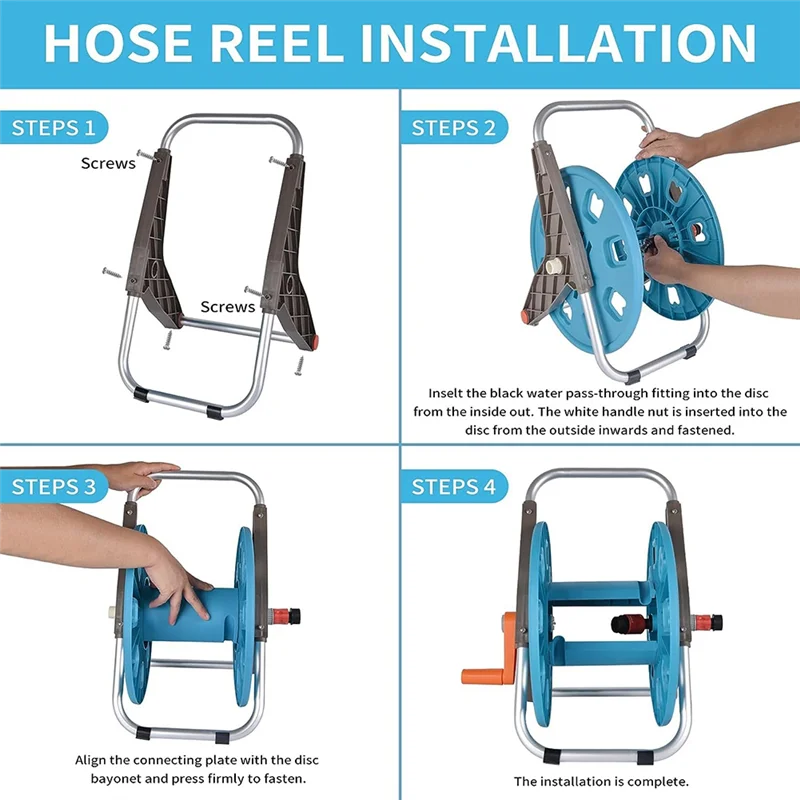 HOSE REEL INSTALLATION

STEPS 1

Screws

Screws

STEPS 2

Inselt the black water pass-through fitting into the disc from the inside out. The white handle nut is inserted into the disc from the outside inwards and fastened.

STEPS 3

Align the connecting plate with the disc bayonet and press firmly to fasten.

STEPS 4

The installation is complete.