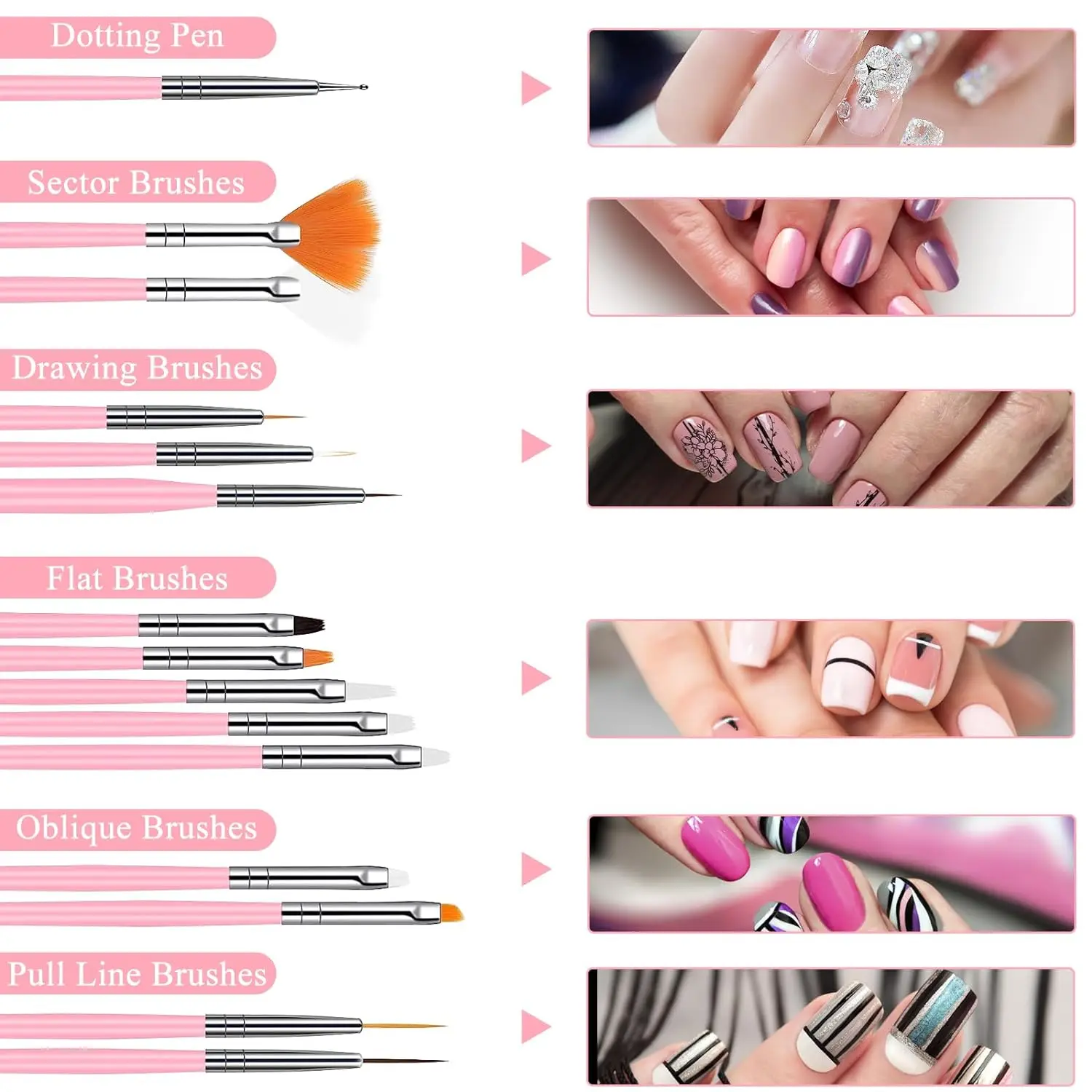 Dotting Pen

Sector Brushes

Drawing Brushes

Flat Brushes

Oblique Brushes

Pull Line Brushes