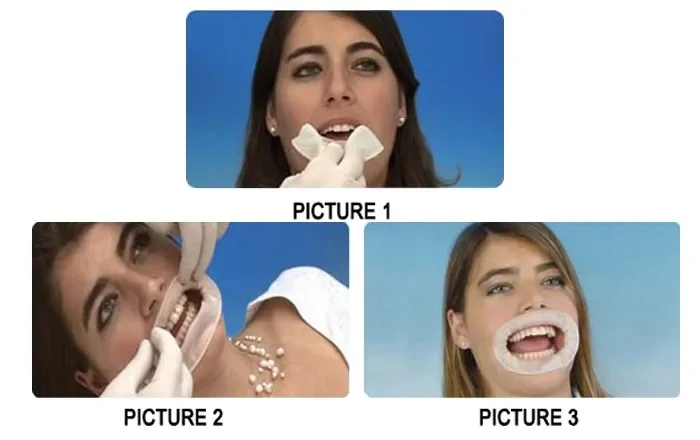 PICTURE 1

PICTURE 2

PICTURE 3