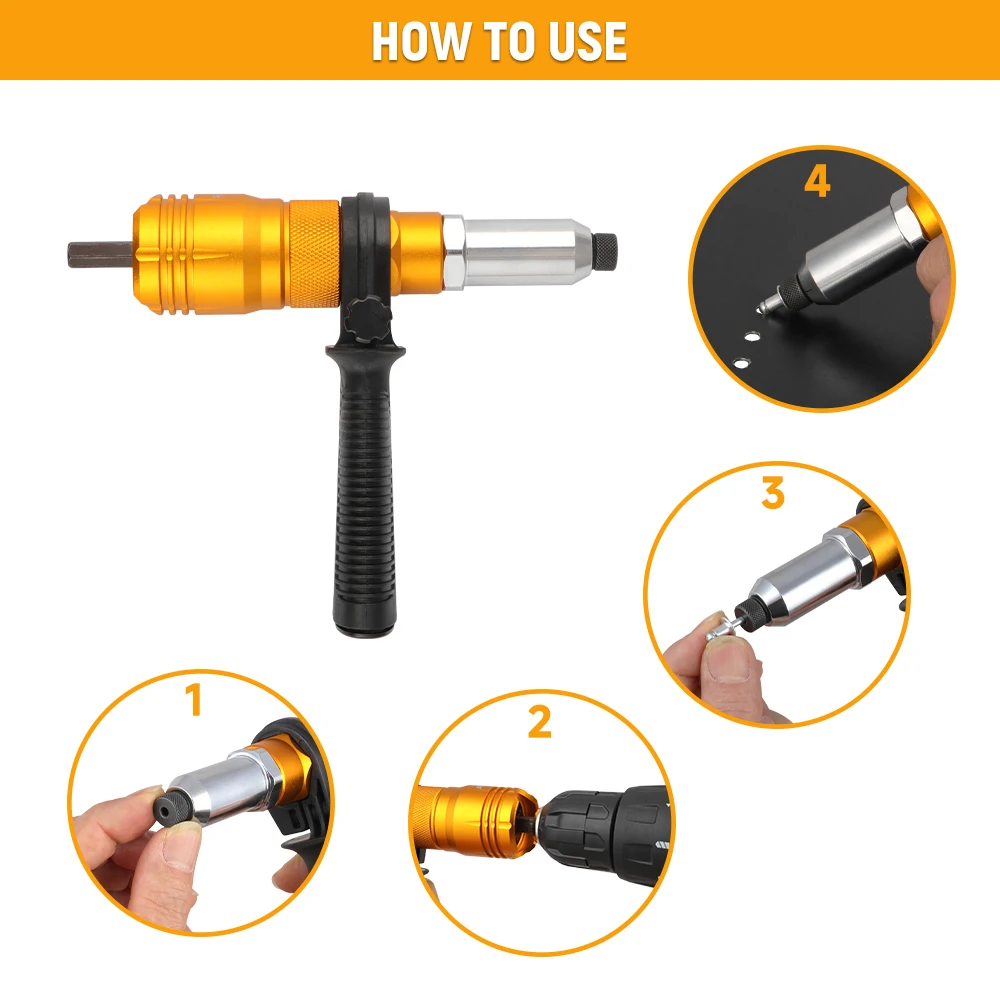 HOW TO USE

4

3

1

2