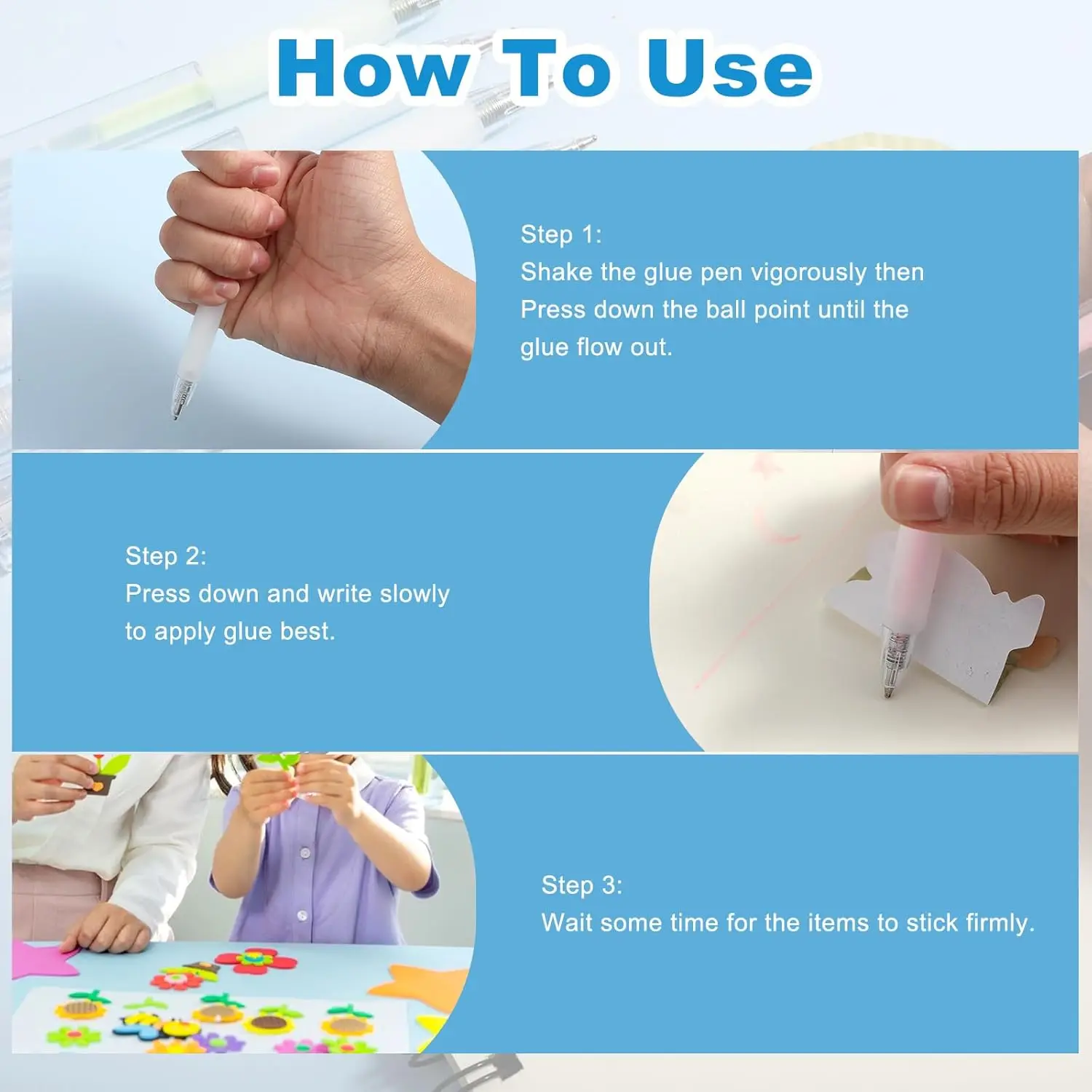 How To Use

Step 1:
Shake the glue pen vigorously then Press down the ball point until the glue flow out.

Step 2:
Press down and write slowly to apply glue best.

Step 3:
Wait some time for the items to stick firmly.