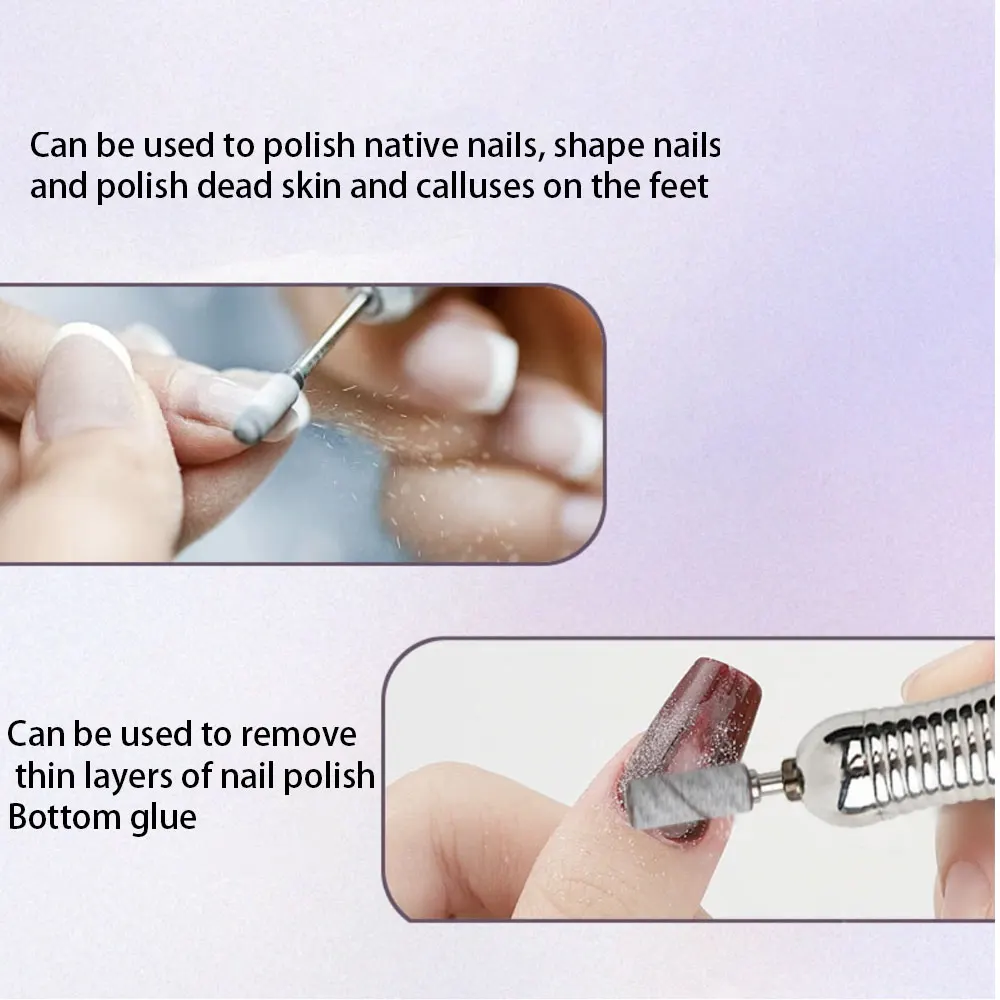 Can be used to polish native nails, shape nails and polish dead skin and calluses on the feet

Can be used to remove thin layers of nail polish Bottom glue