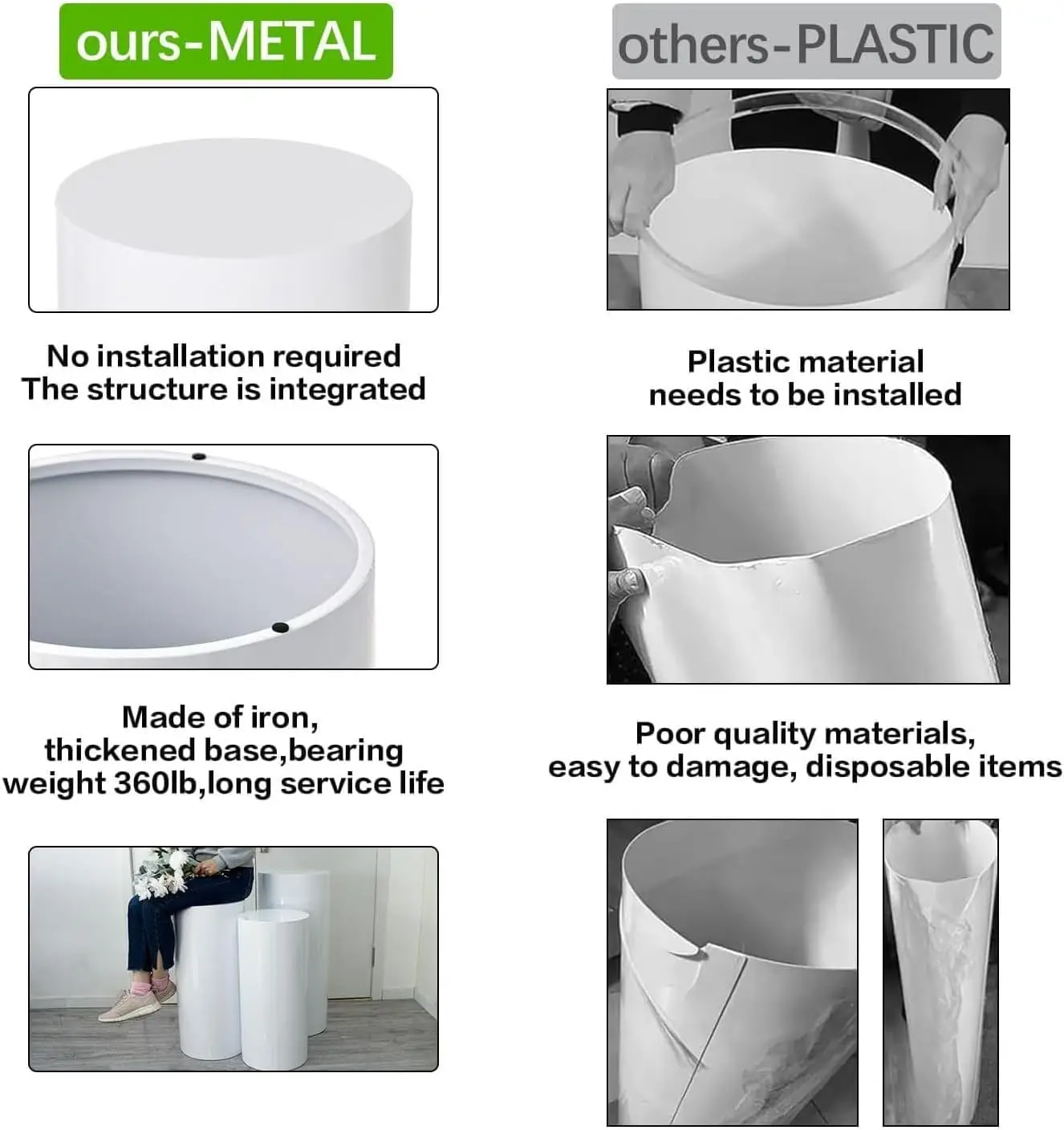 ours-METAL

No installation required
The structure is integrated

Made of iron,
thickened base,bearing
weight 360lb,long service life

others-PLASTIC

Plastic material
needs to be installed

Poor quality materials,
easy to damage, disposable items