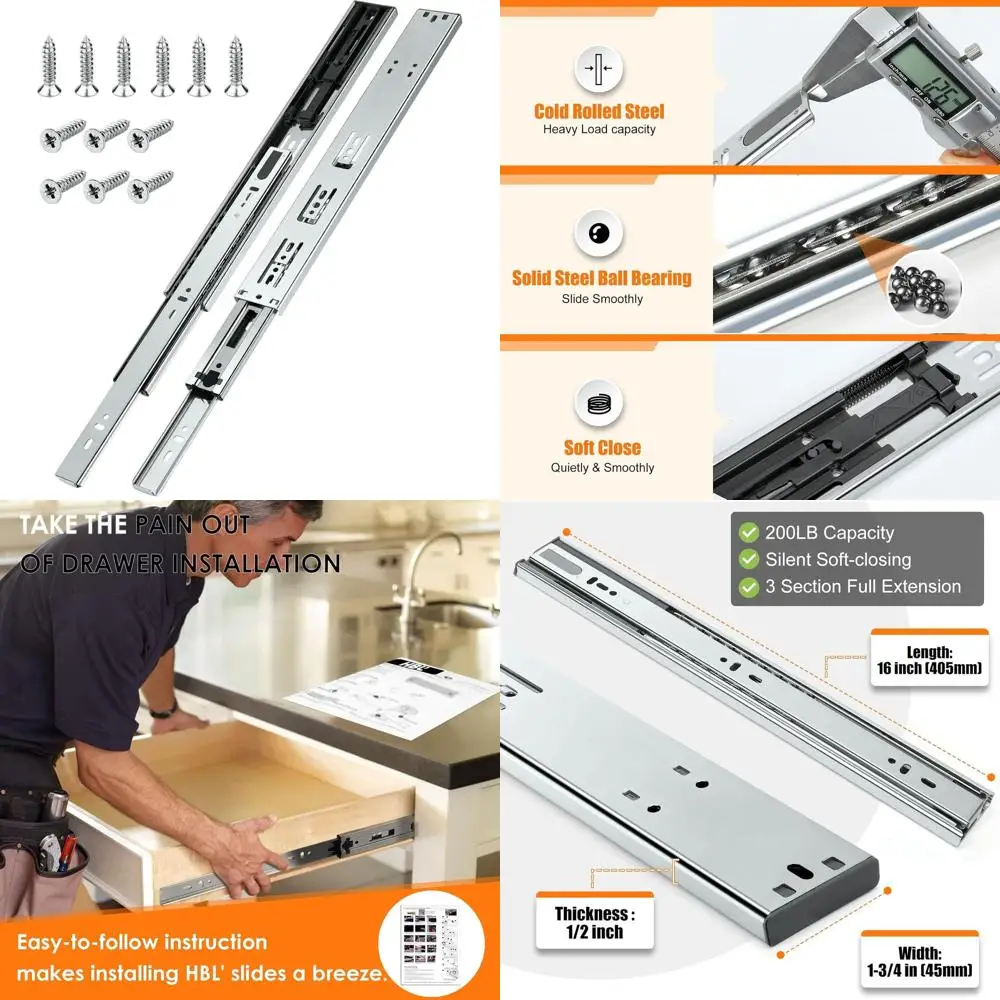 Cold Rolled Steel
Heavy Load capacity

1.26

Solid Steel Ball Bearing
Slide Smoothly

Soft Close
Quietly & Smoothly

TAKE THE PAIN OUT OF DRAWER INSTALLATION

HBL

Easy-to-follow instruction makes installing HBL' slides a breeze.

200LB Capacity
Silent Soft-closing
3 Section Full Extension

Length:
16 inch (405mm)

Thickness :
1/2 inch

Width:
1-3/4 in (45mm)