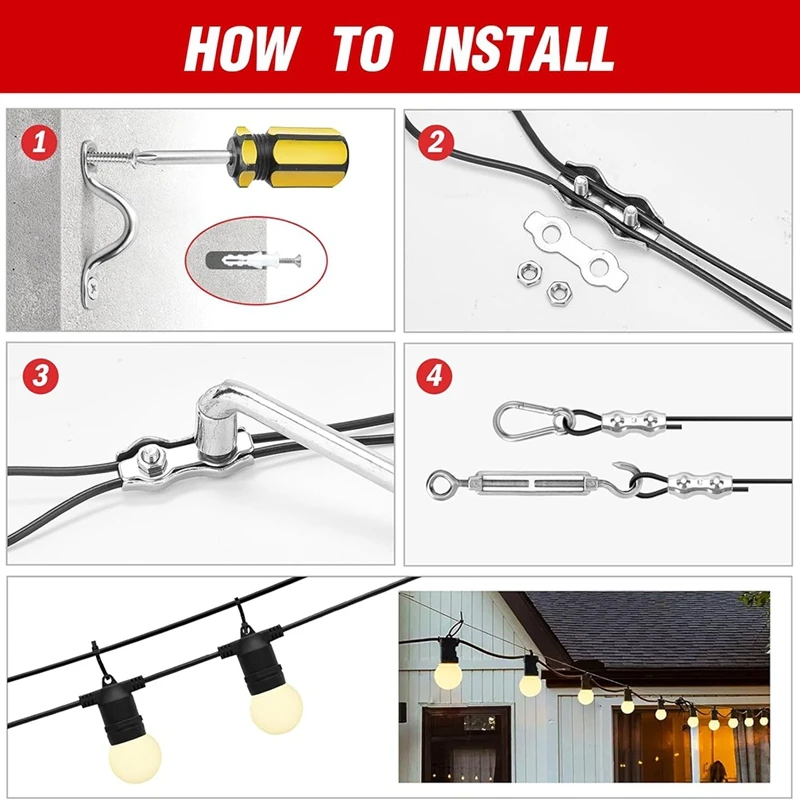 HOW TO INSTALL

1

2

3

4