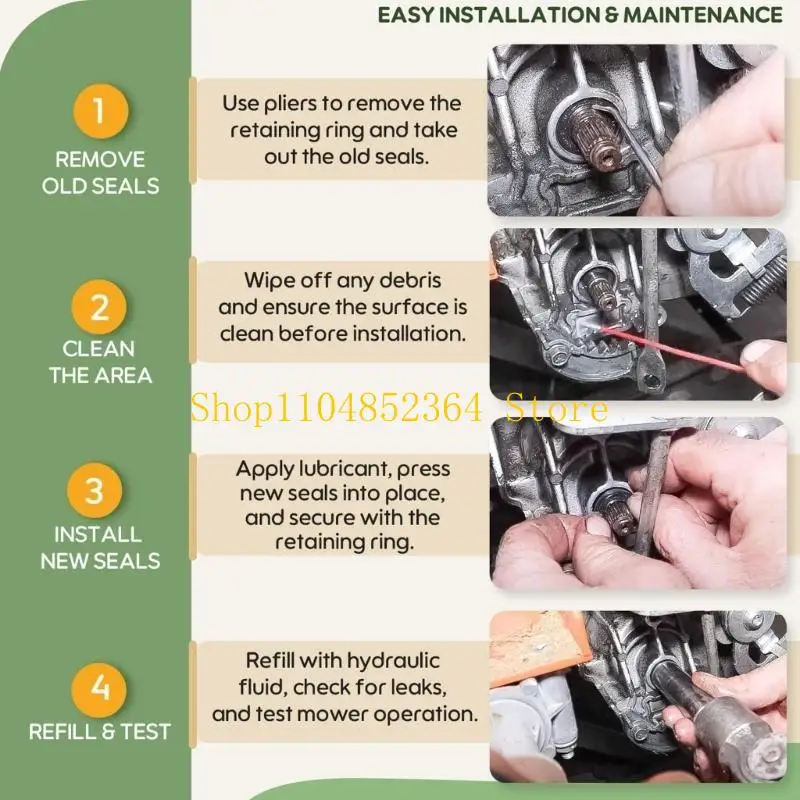 EASY INSTALLATION & MAINTENANCE

1
REMOVE OLD SEALS

Use pliers to remove the retaining ring and take out the old seals.

2
CLEAN THE AREA

Wipe off any debris and ensure the surface is clean before installation.

Shop1104852364 Store

3
INSTALL NEW SEALS

Apply lubricant, press new seals into place, and secure with the retaining ring.

4
REFILL & TEST

Refill with hydraulic fluid, check for leaks, and test mower operation.