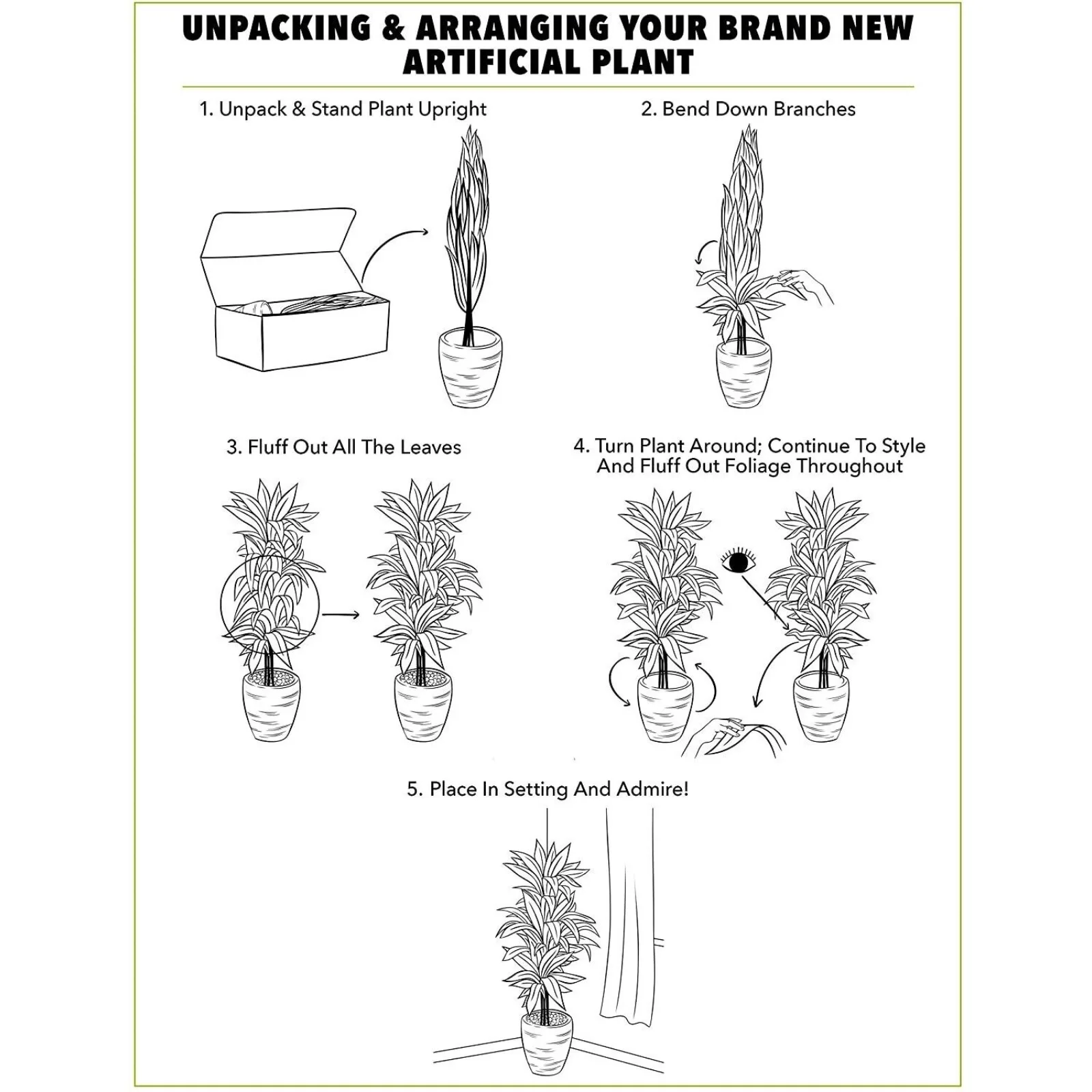 UNPACKING & ARRANGING YOUR BRAND NEW ARTIFICIAL PLANT

1. Unpack & Stand Plant Upright

2. Bend Down Branches

3. Fluff Out All The Leaves

4. Turn Plant Around; Continue To Style And Fluff Out Foliage Throughout

5. Place In Setting And Admire!