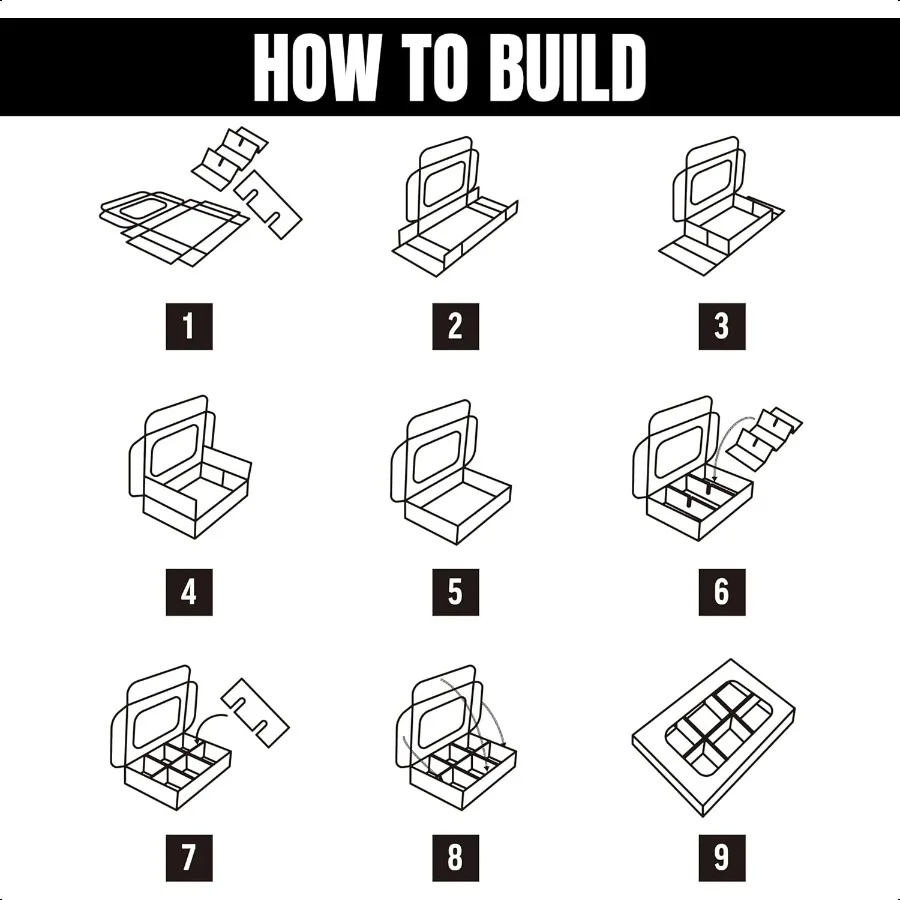 HOW TO BUILD

1

2

3

4

5

6

7

8

9