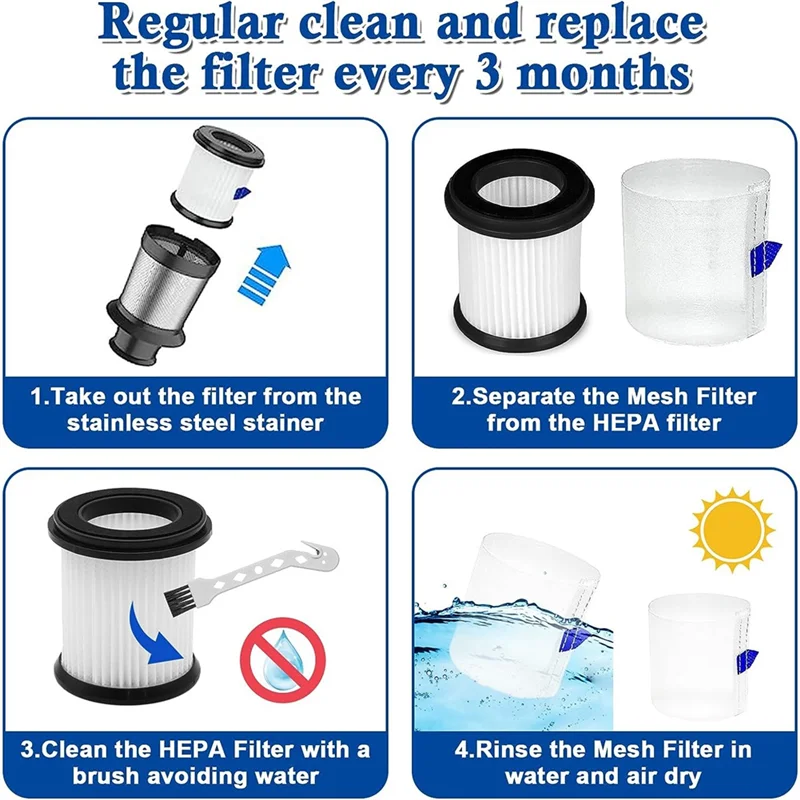 Regular clean and replace the filter every 3 months

1.Take out the filter from the stainless steel stainer

2.Separate the Mesh Filter from the HEPA filter

3.Clean the HEPA Filter with a brush avoiding water

4.Rinse the Mesh Filter in water and air dry