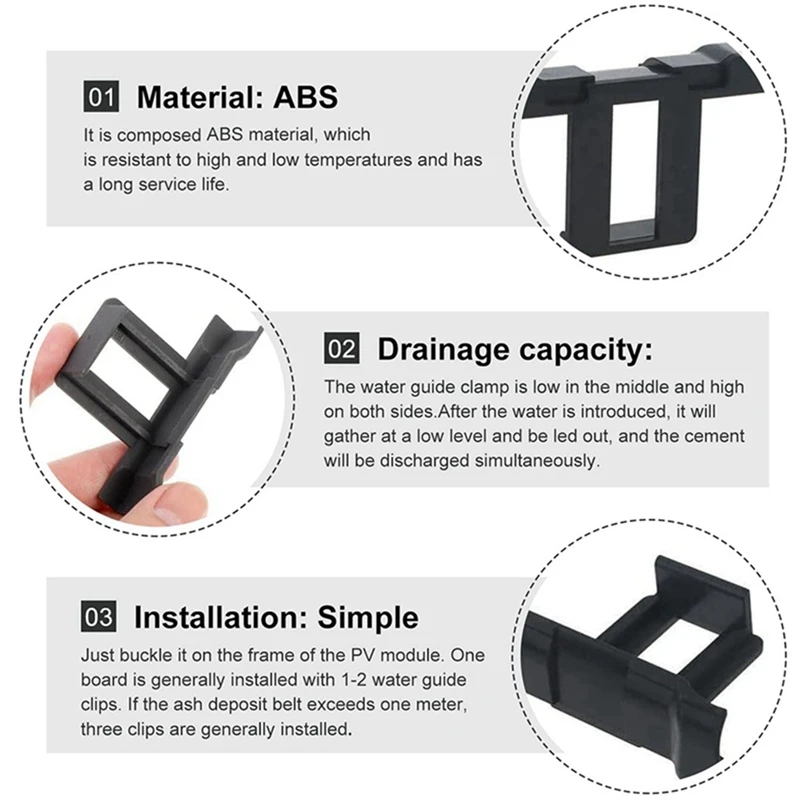 01 Material: ABS

It is composed ABS material, which is resistant to high and low temperatures and has a long service life.

02 Drainage capacity:

The water guide clamp is low in the middle and high on both sides.After the water is introduced, it will gather at a low level and be led out, and the cement will be discharged simultaneously.

03 Installation: Simple

Just buckle it on the frame of the PV module. One board is generally installed with 1-2 water guide clips. If the ash deposit belt exceeds one meter, three clips are generally installed.