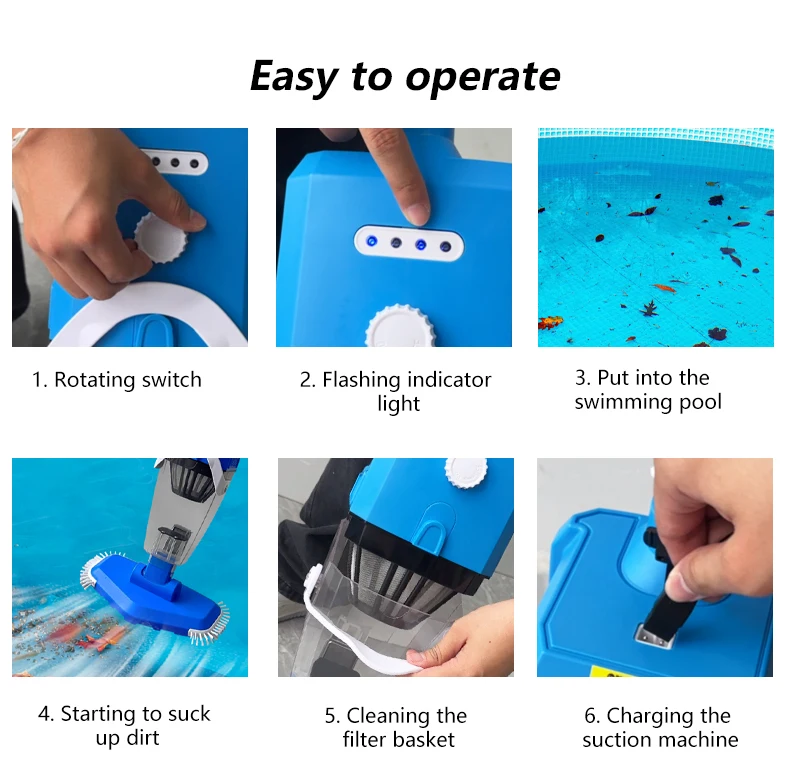 Easy to operate

1. Rotating switch

2. Flashing indicator light

3. Put into the swimming pool

4. Starting to suck up dirt

5. Cleaning the filter basket

6. Charging the suction machine