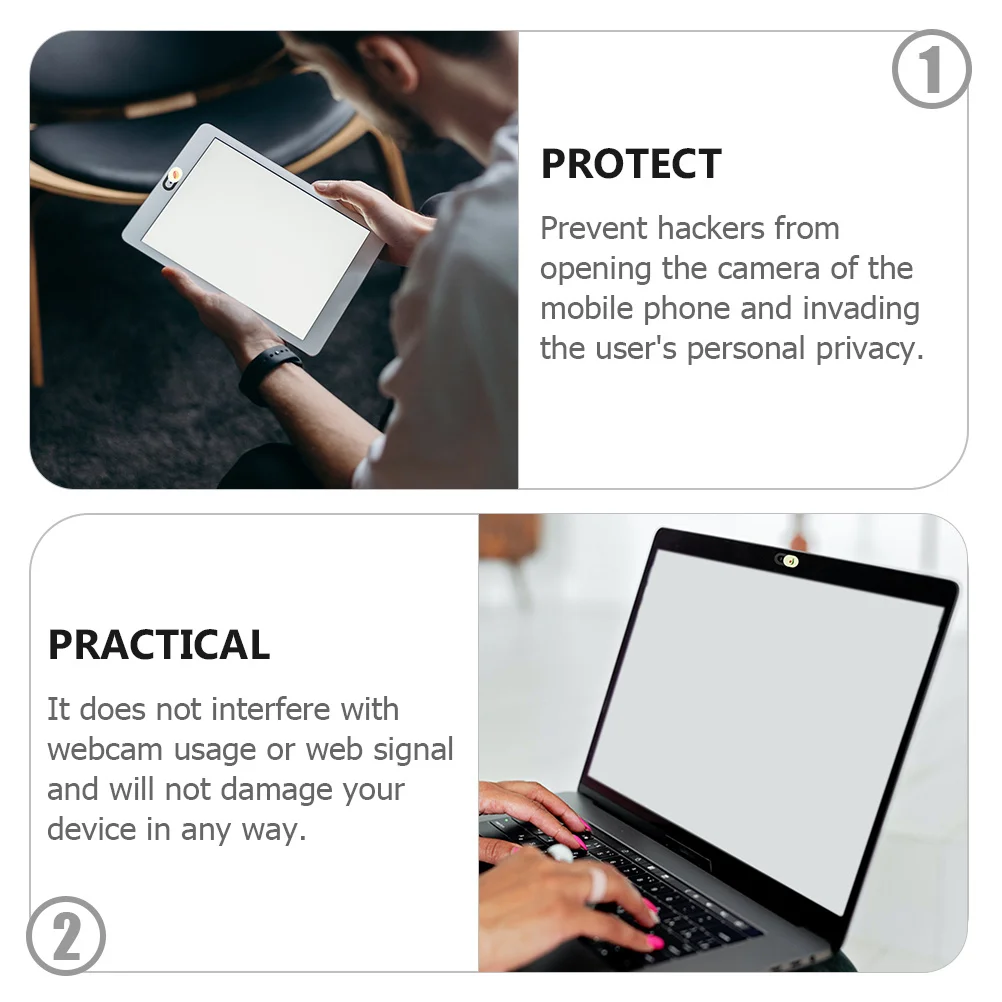 1

PROTECT

Prevent hackers from opening the camera of the mobile phone and invading the user's personal privacy.

PRACTICAL

It does not interfere with webcam usage or web signal and will not damage your device in any way.

2