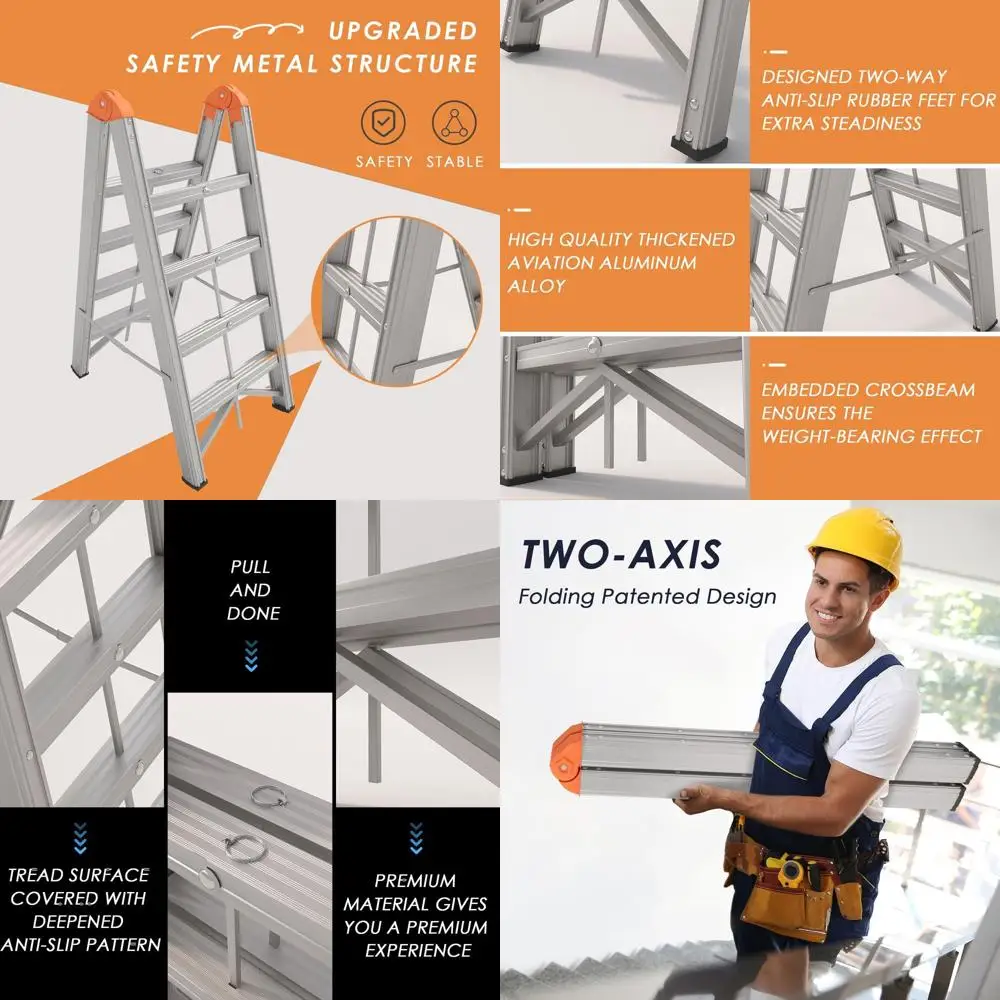 UPGRADED
SAFETY METAL STRUCTURE

SAFETY STABLE

DESIGNED TWO-WAY ANTI-SLIP RUBBER FEET FOR EXTRA STEADINESS

HIGH QUALITY THICKENED AVIATION ALUMINUM ALLOY

EMBEDDED CROSSBEAM ENSURES THE WEIGHT-BEARING EFFECT

PULL AND DONE

TREAD SURFACE COVERED WITH DEEPENED ANTI-SLIP PATTERN

PREMIUM MATERIAL GIVES YOU A PREMIUM EXPERIENCE

TWO-AXIS
Folding Patented Design