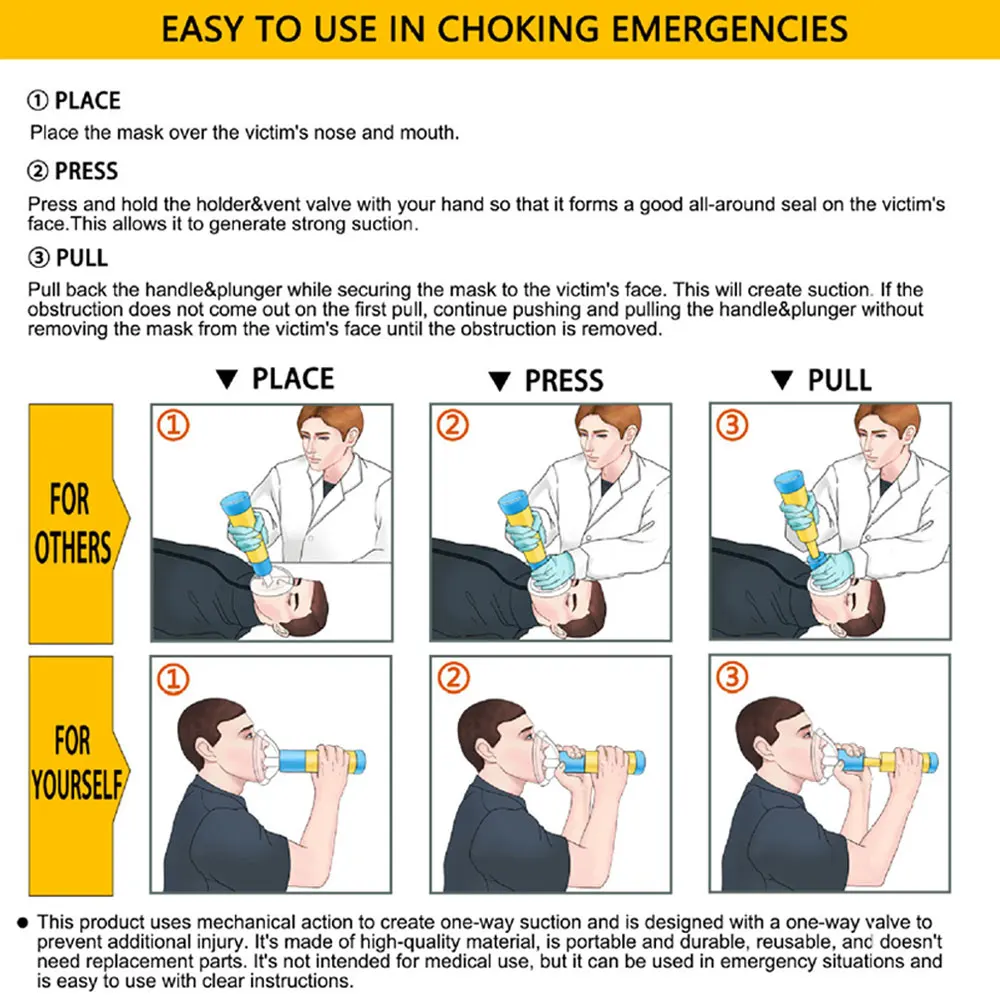 EASY TO USE IN CHOKING EMERGENCIES

① PLACE
Place the mask over the victim's nose and mouth.

② PRESS
Press and hold the holder&vent valve with your hand so that it forms a good all-around seal on the victim's face.This allows it to generate strong suction.

③ PULL
Pull back the handle&plunger while securing the mask to the victim's face. This will create suction. If the obstruction does not come out on the first pull, continue pushing and pulling the handle&plunger without removing the mask from the victim's face until the obstruction is removed.

▼ PLACE ▼ PRESS ▼ PULL

FOR OTHERS

① ② ③

FOR YOURSELF

① ② ③

● This product uses mechanical action to create one-way suction and is designed with a one-way valve to prevent additional injury. It's made of high-quality material, is portable and durable, reusable, and doesn't need replacement parts. It's not intended for medical use, but it can be used in emergency situations and is easy to use with clear instructions.