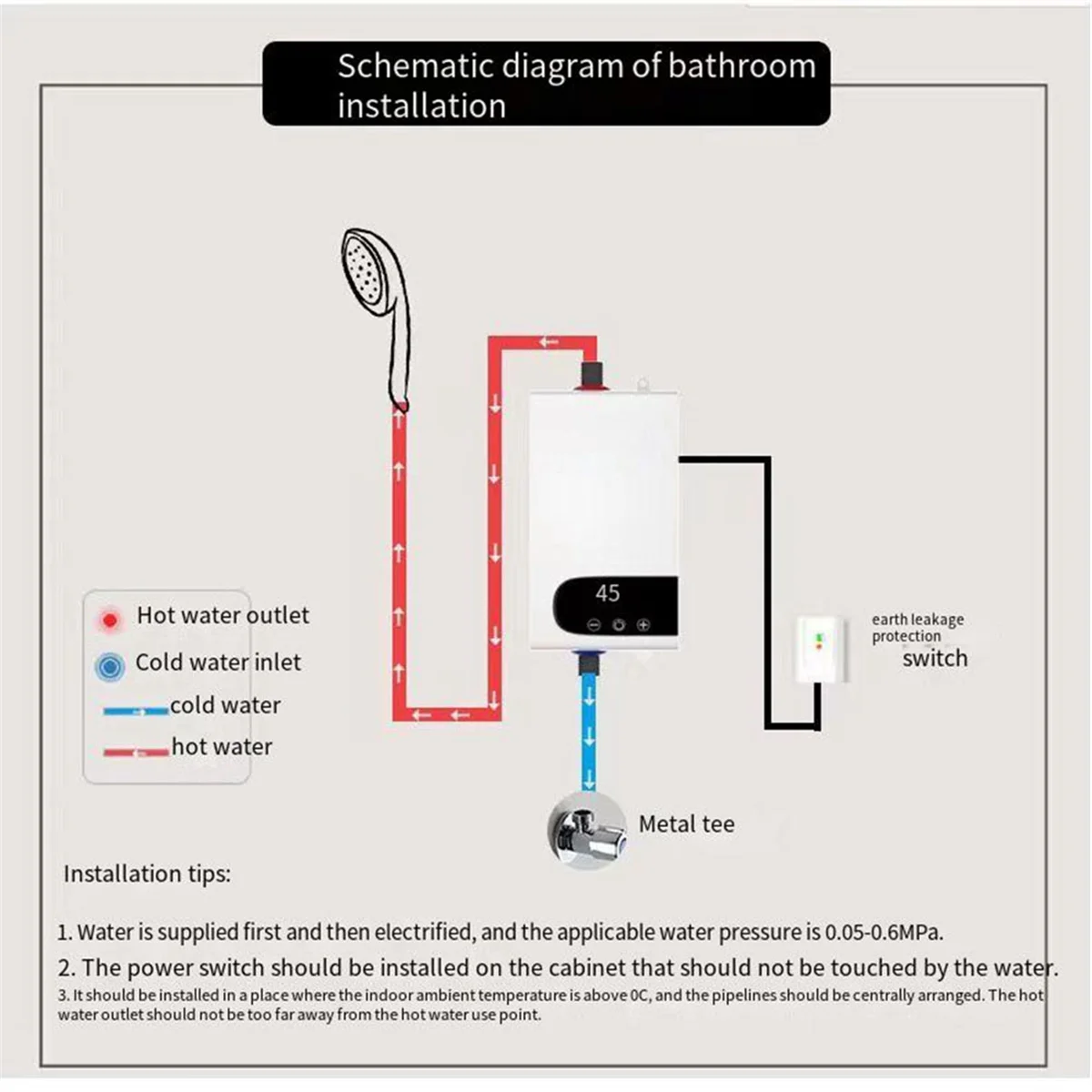 Schematic diagram of bathroom installation

45

Hot water outlet
Cold water inlet
cold water
hot water

earth leakage protection
switch

Metal tee

Installation tips:

1. Water is supplied first and then electrified, and the applicable water pressure is 0.05-0.6MPa.

2. The power switch should be installed on the cabinet that should not be touched by the water.

3. It should be installed in a place where the indoor ambient temperature is above 0C, and the pipelines should be centrally arranged. The hot water outlet should not be too far away from the hot water use point.