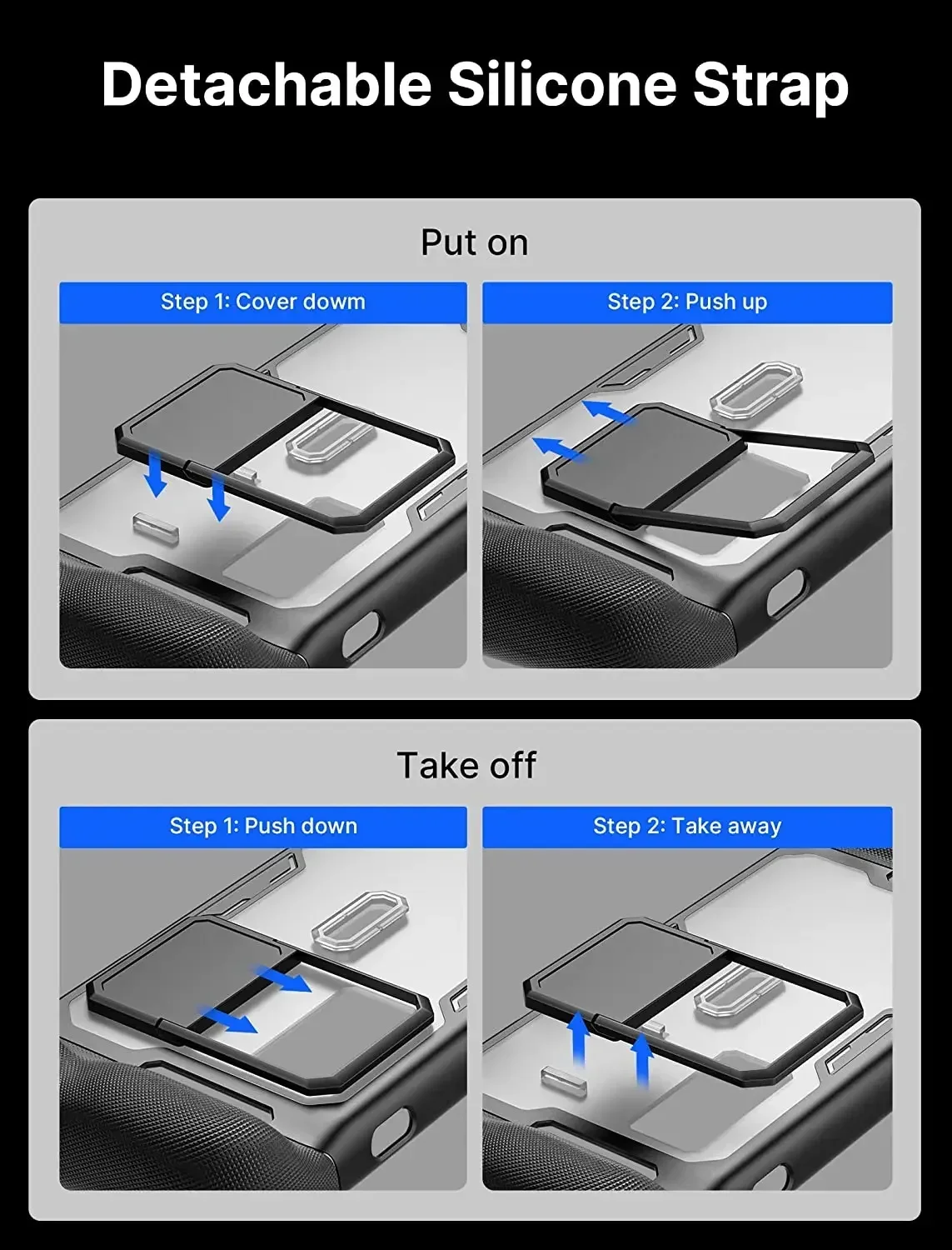 Detachable Silicone Strap

Put on

Step 1: Cover dowm

Step 2: Push up

Take off

Step 1: Push down

Step 2: Take away