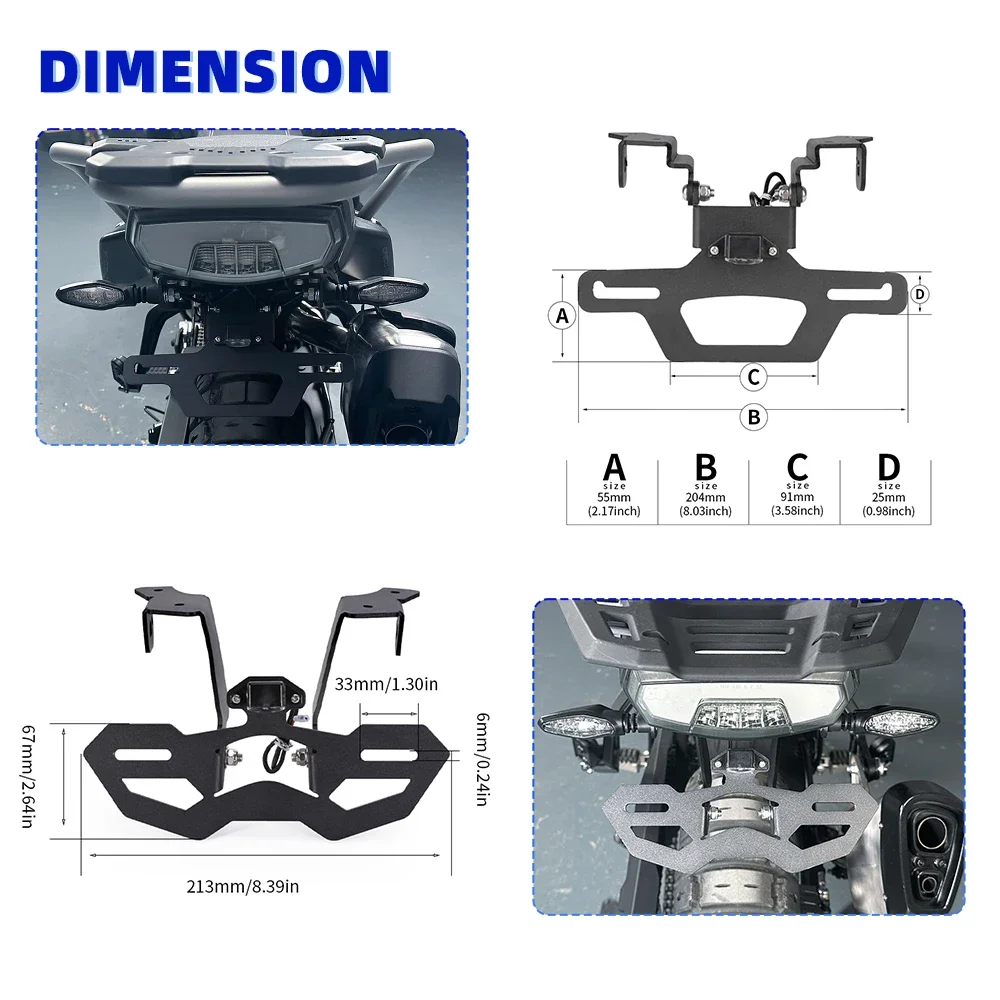 DIMENSION

A
D
C
B

| A | B | C | D |
|---|---|---|---|
| size | size | size | size |
| 55mm (2.17inch) | 204mm (8.03inch) | 91mm (3.58inch) | 25mm (0.98inch) |

33mm/1.30in
67mm/2.64in
6mm/0.24in
213mm/8.39in