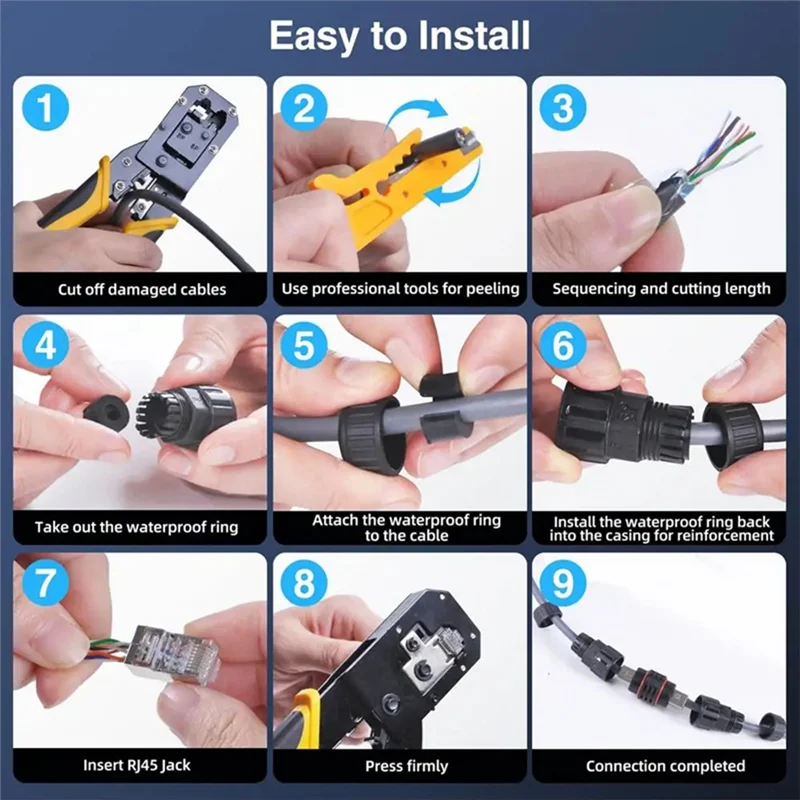 Easy to Install

1
Cut off damaged cables

2
Use professional tools for peeling

3
Sequencing and cutting length

4
Take out the waterproof ring

5
Attach the waterproof ring to the cable

6
Install the waterproof ring back into the casing for reinforcement

7
Insert RJ45 Jack

8
Press firmly

9
Connection completed