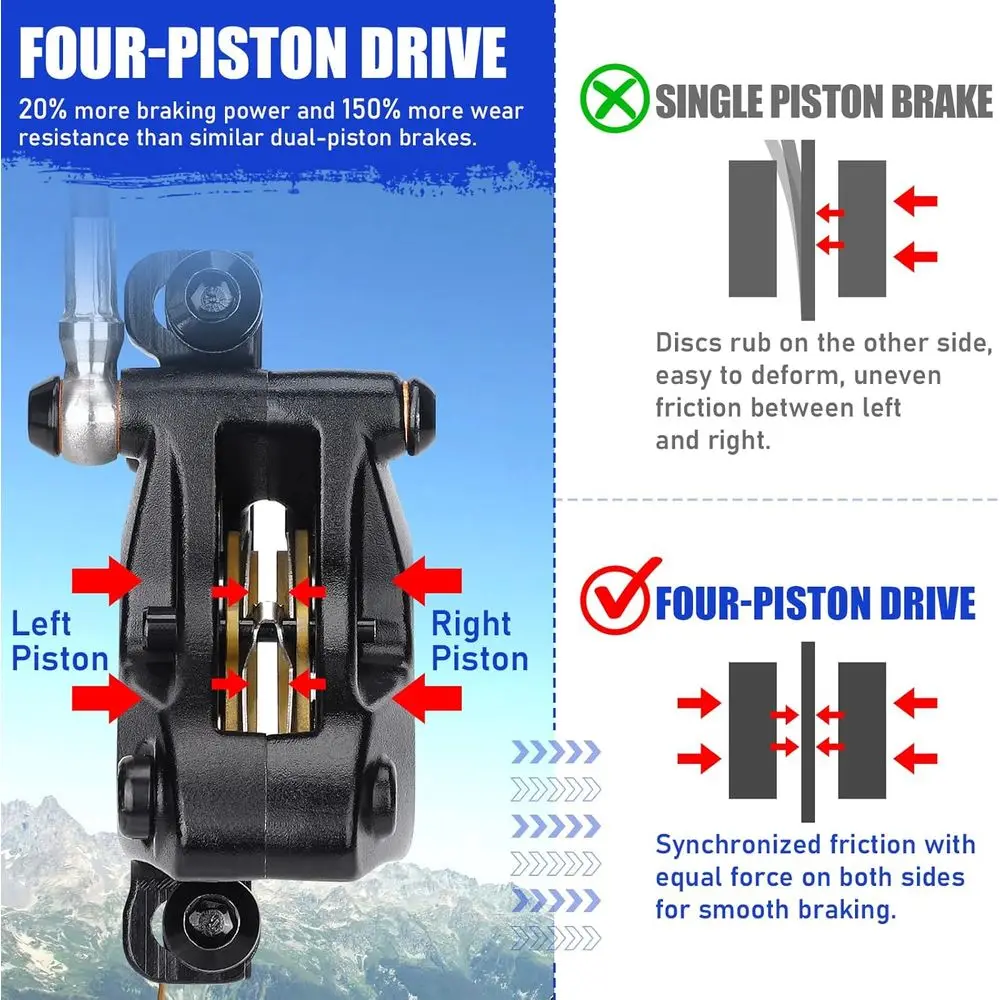 FOUR-PISTON DRIVE

20% more braking power and 150% more wear resistance than similar dual-piston brakes.

Left Piston

Right Piston

SINGLE PISTON BRAKE

Discs rub on the other side, easy to deform, uneven friction between left and right.

FOUR-PISTON DRIVE

Synchronized friction with equal force on both sides for smooth braking.