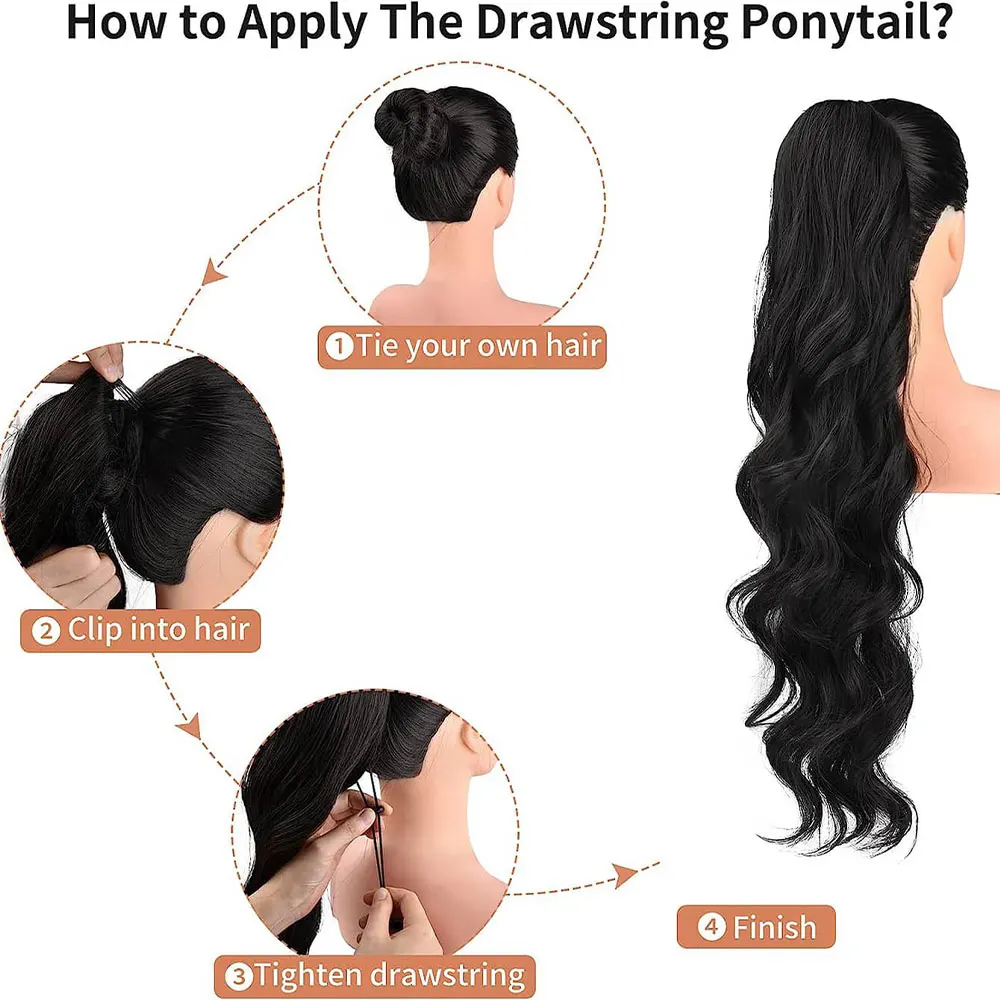 How to Apply The Drawstring Ponytail?

1 Tie your own hair

2 Clip into hair

3 Tighten drawstring

4 Finish