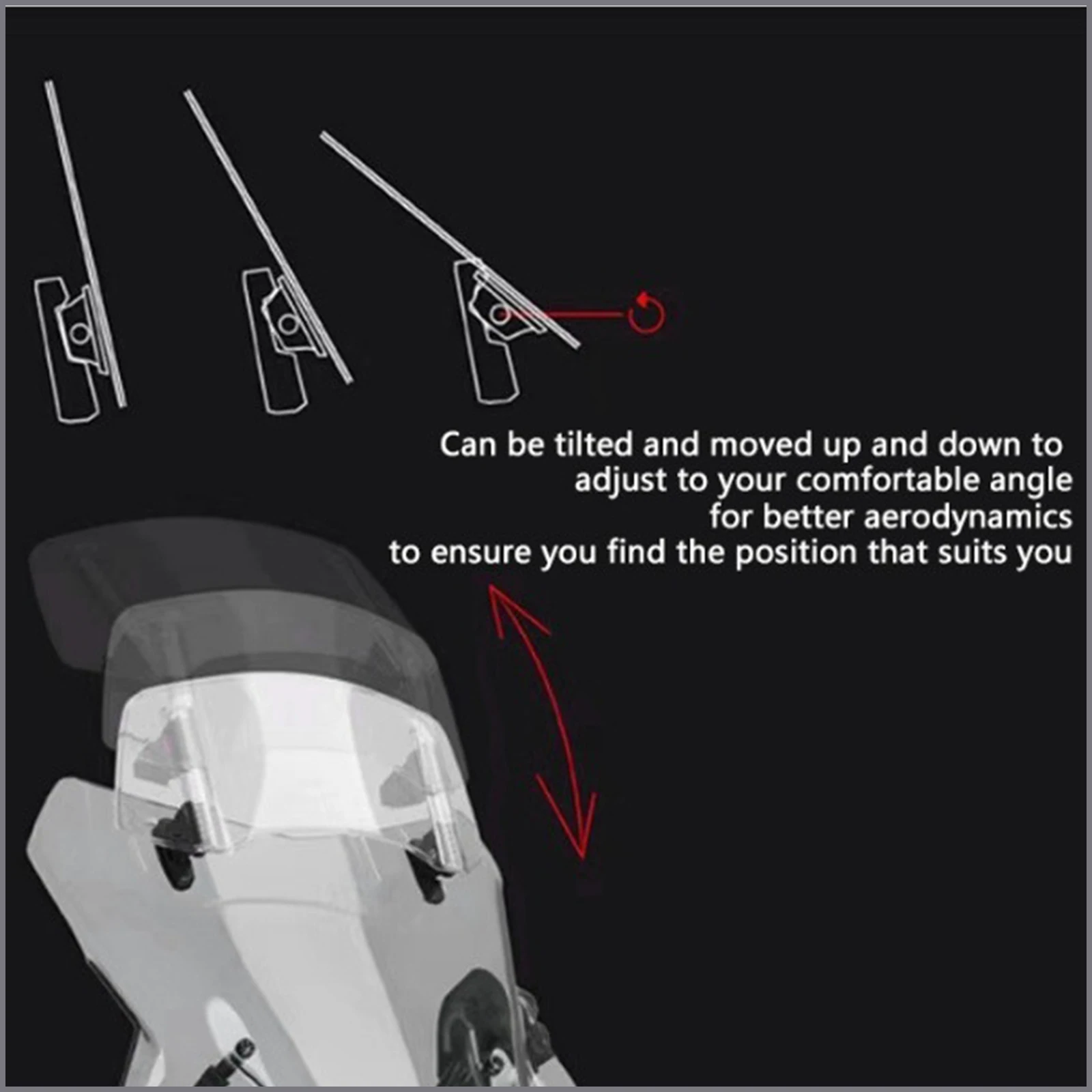 Can be tilted and moved up and down to adjust to your comfortable angle for better aerodynamics to ensure you find the position that suits you