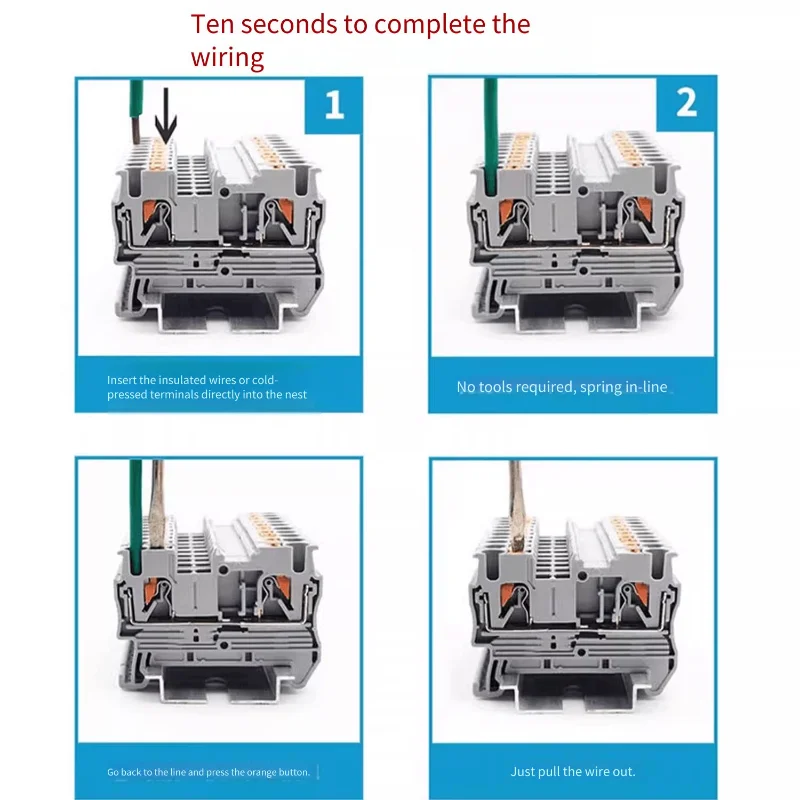 Ten seconds to complete the wiring

1

Insert the insulated wires or cold-pressed terminals directly into the nest

2

No tools required, spring in-line

Go back to the line and press the orange button.

Just pull the wire out.